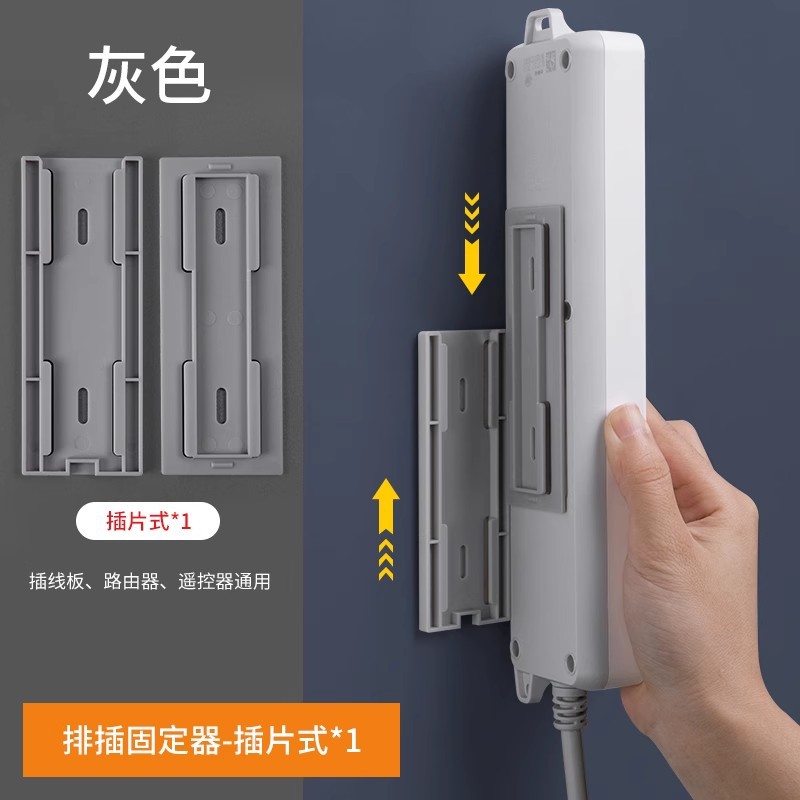 灰色

插片式*1

插线板、路由器、遥控器通用

排插固定器-插片式*1