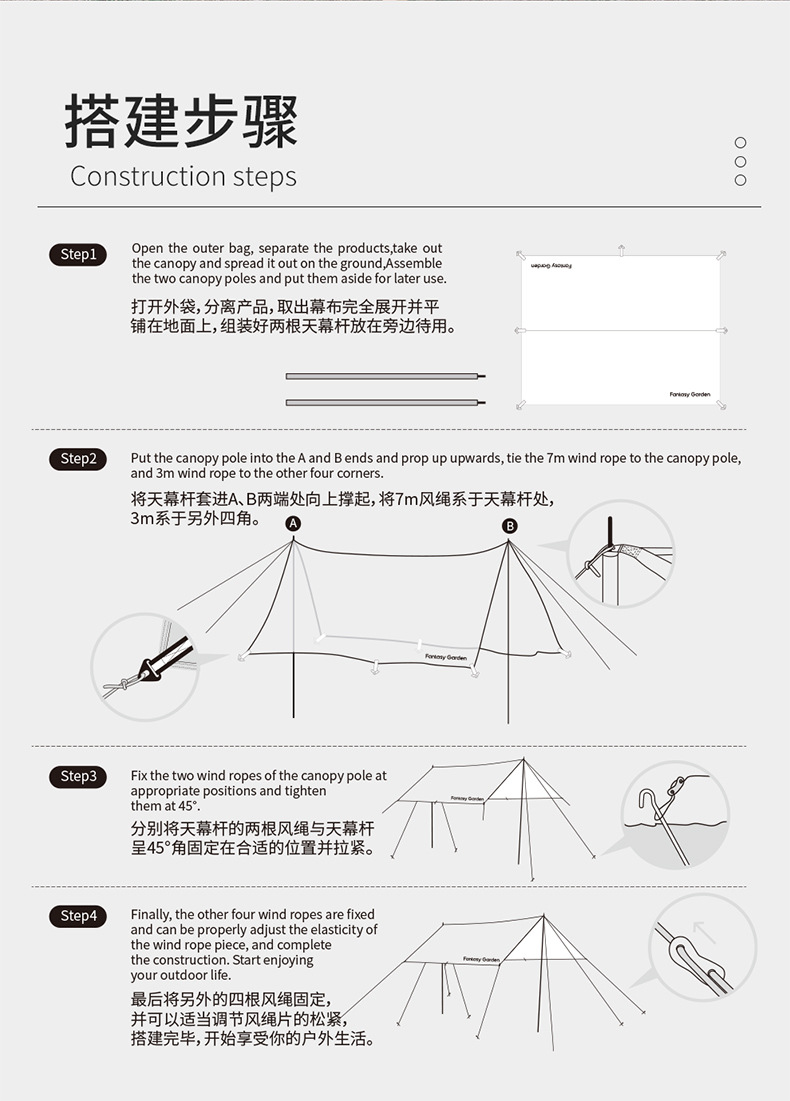 搭建步骤
Construction steps

Step1
Open the outer bag, separate the products,take out the canopy and spread it out on the ground,Assemble the two canopy poles and put them aside for later use.
打开外袋，分离产品，取出幕布完全展开并平铺在地面上，组装好两根天幕杆放在旁边待用。

Fantasy Garden
Fantasy Garden

Step2
Put the canopy pole into the A and B ends and prop up upwards, tie the 7m wind rope to the canopy pole, and 3m wind rope to the other four corners.
将天幕杆套进A、B两端处向上撑起，将7m风绳系于天幕杆处，3m系于另外四角。
A
B
Fantasy Garden

Step3
Fix the two wind ropes of the canopy pole at appropriate positions and tighten them at 45°.
分别将天幕杆的两根风绳与天幕杆呈45°角固定在合适的位置并拉紧。
Fantasy Garden

Step4
Finally, the other four wind ropes are fixed and can be properly adjust the elasticity of the wind rope piece, and complete the construction. Start enjoying your outdoor life.
最后将另外的四根风绳固定，并可以适当调节风绳片的松紧，搭建完毕，开始享受你的户外生活。
Fantasy Garden