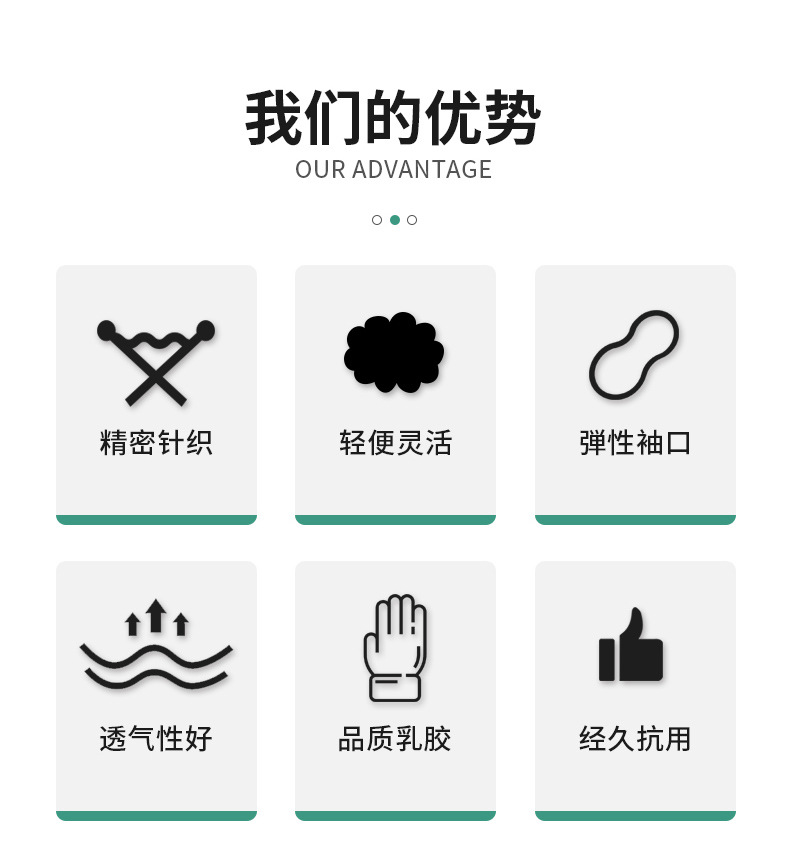 我们的优势
OUR ADVANTAGE

精密针织

轻便灵活

弹性袖口

透气性好

品质乳胶

经久抗用