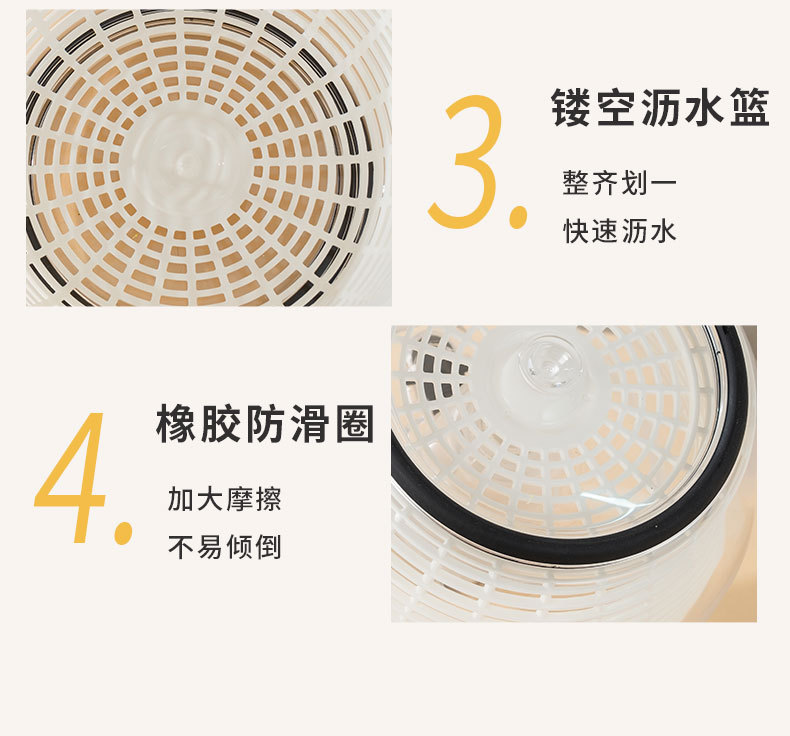 3.

镂空沥水篮

整齐划一

快速沥水

4.

橡胶防滑圈

加大摩擦

不易倾倒