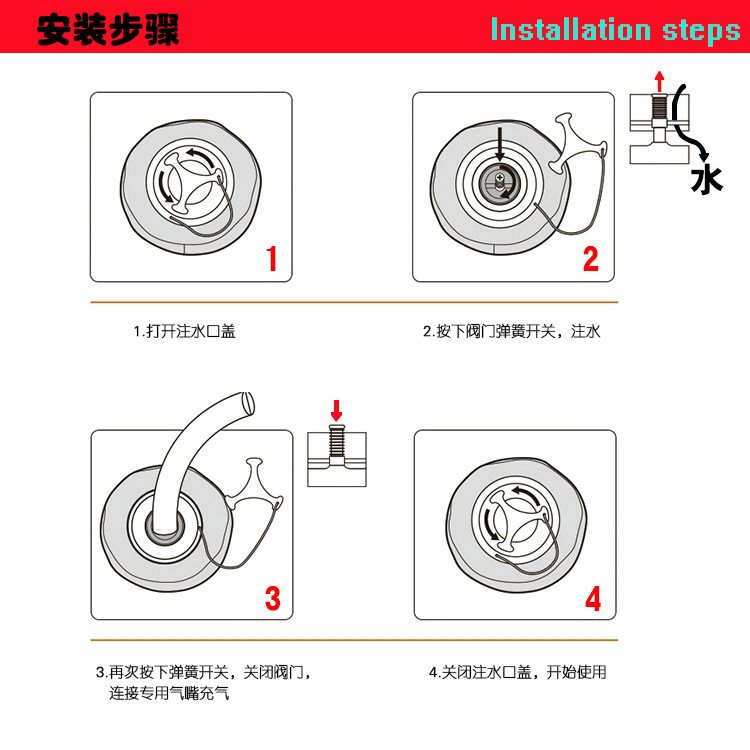 安装步骤

Installation steps

1

2

水

1.打开注水口盖

2.按下阀门弹簧开关，注水

3

4

3.再次按下弹簧开关，关闭阀门，连接专用气嘴充气

4.关闭注水口盖，开始使用