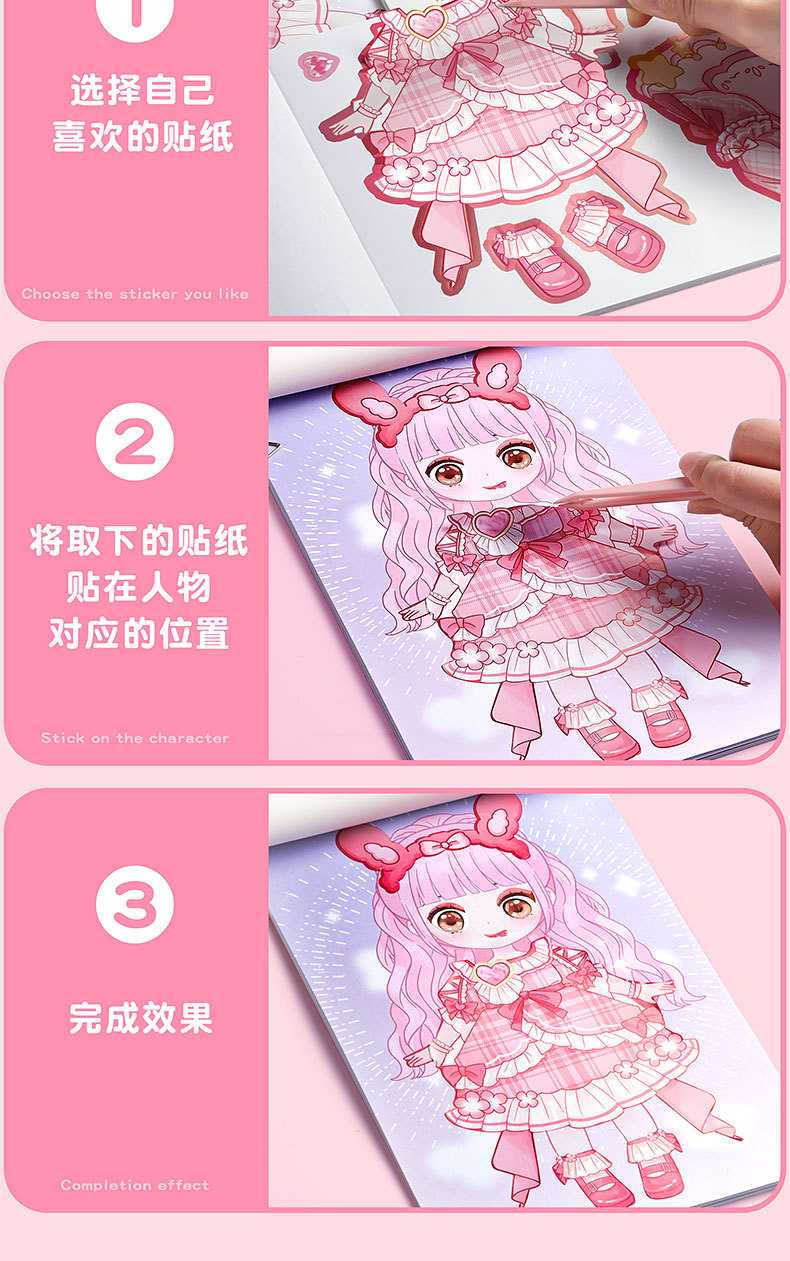 1

选择自己喜欢的贴纸

Choose the sticker you like

2

将取下的贴纸贴在人物对应的位置

Stick on the character

3

完成效果

Completion effect