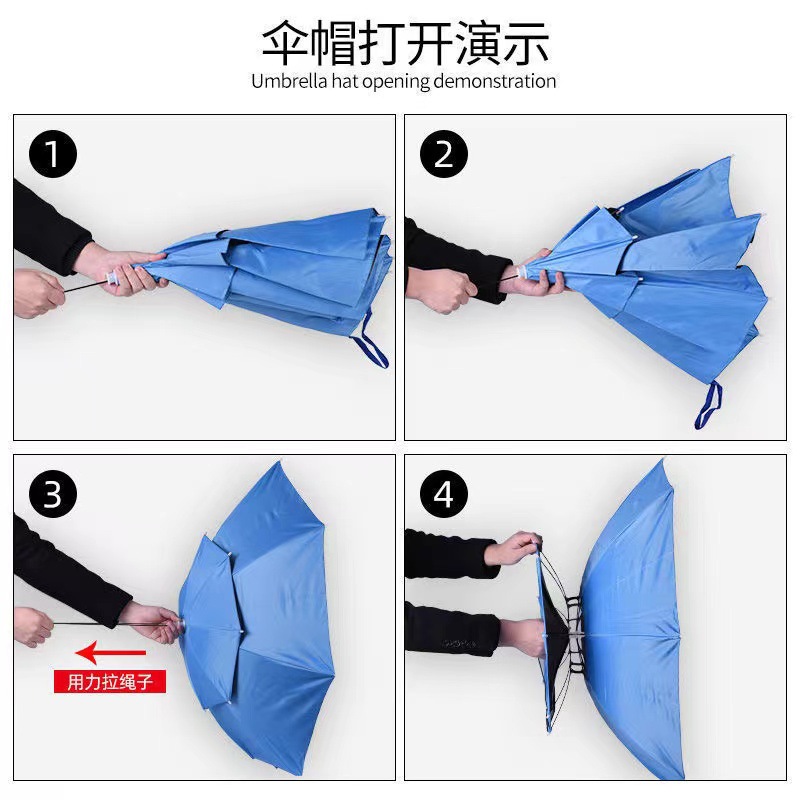 伞帽打开演示
Umbrella hat opening demonstration

1

2

3

用力拉绳子

4