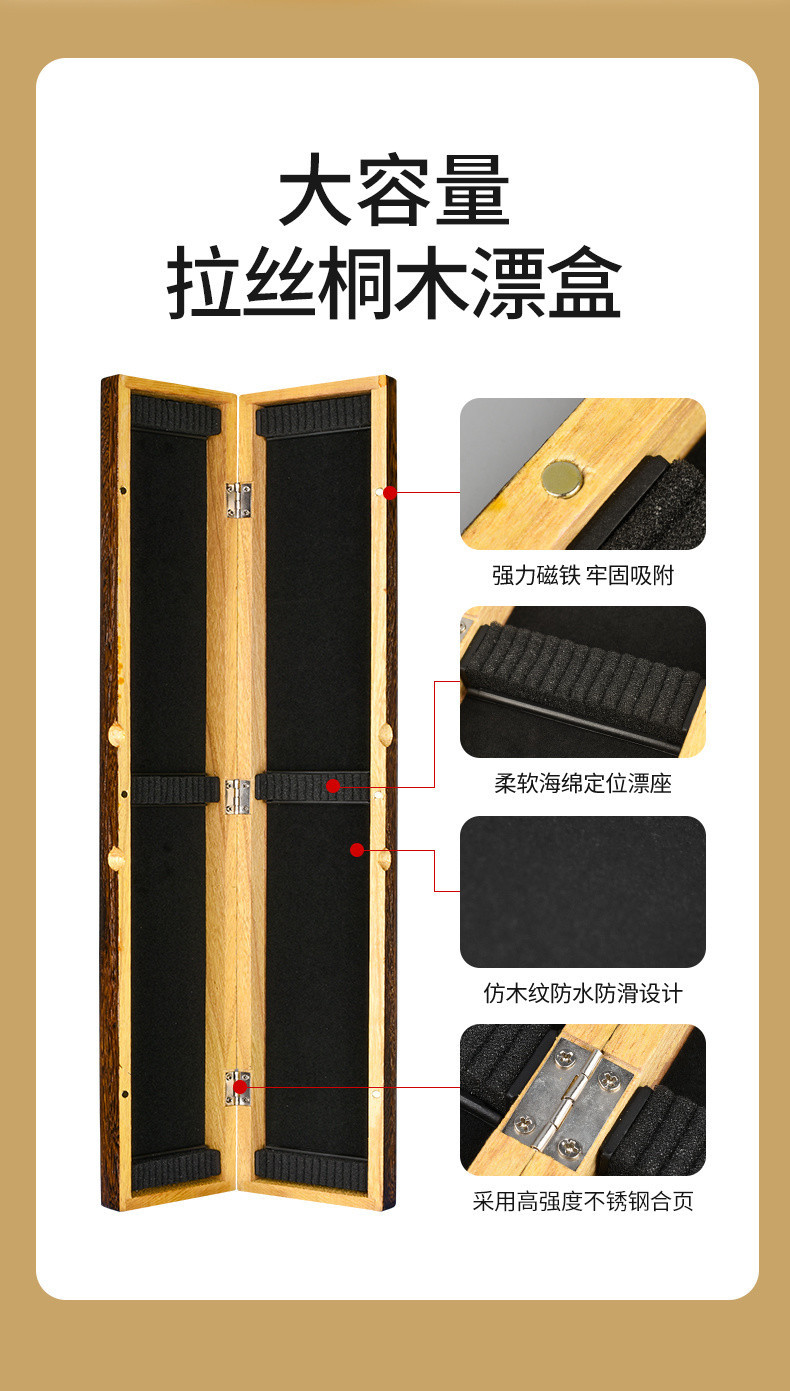 大容量
拉丝桐木漂盒

强力磁铁 牢固吸附

柔软海绵定位漂座

仿木纹防水防滑设计

采用高强度不锈钢合页