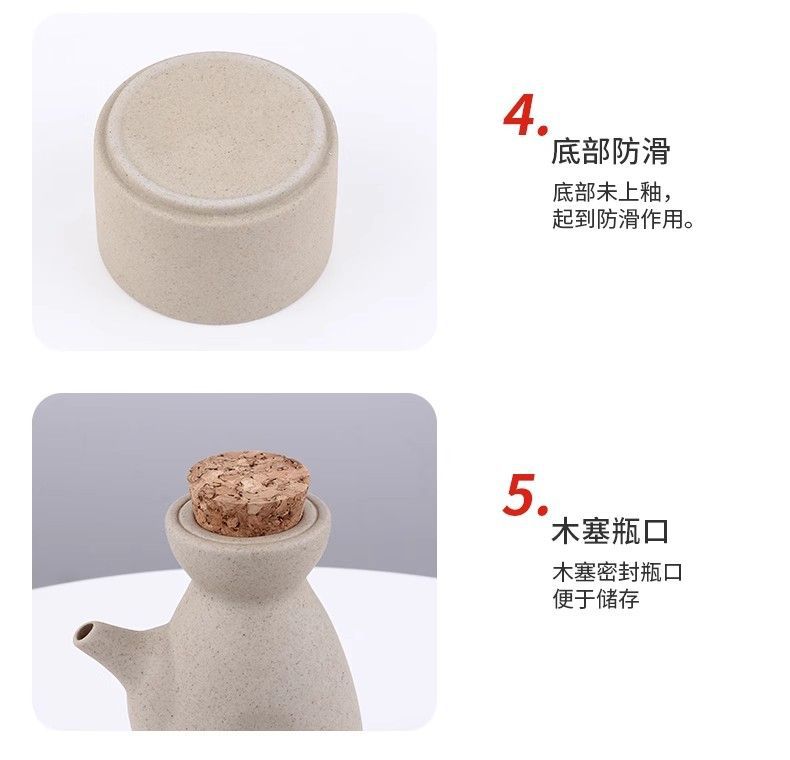 4.
底部防滑
底部未上釉，
起到防滑作用。

5.
木塞瓶口
木塞密封瓶口
便于储存