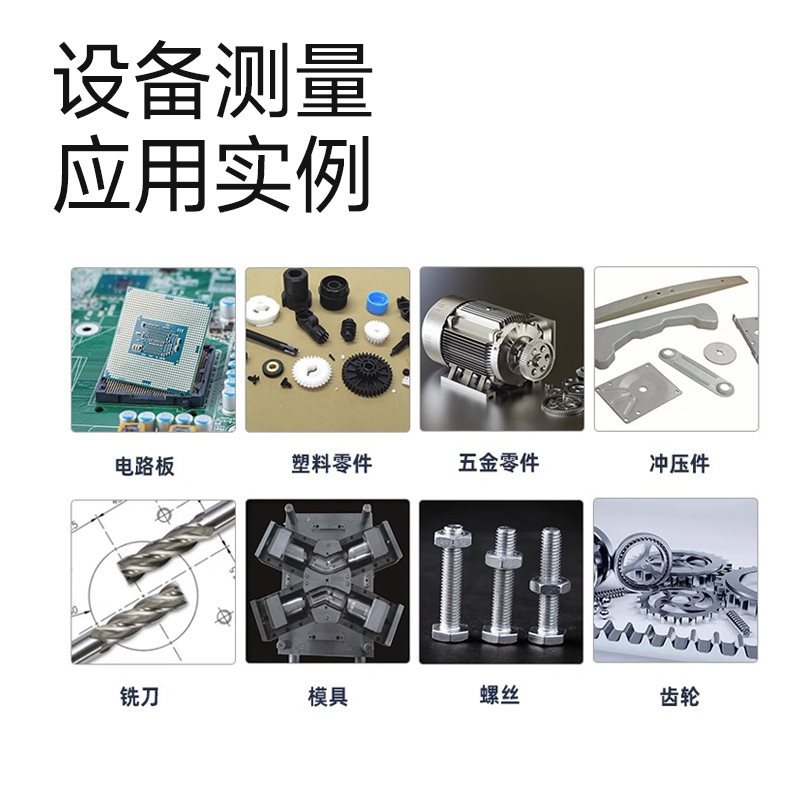 设备测量
应用实例

电路板

塑料零件

五金零件

冲压件

铣刀

模具

螺丝

齿轮