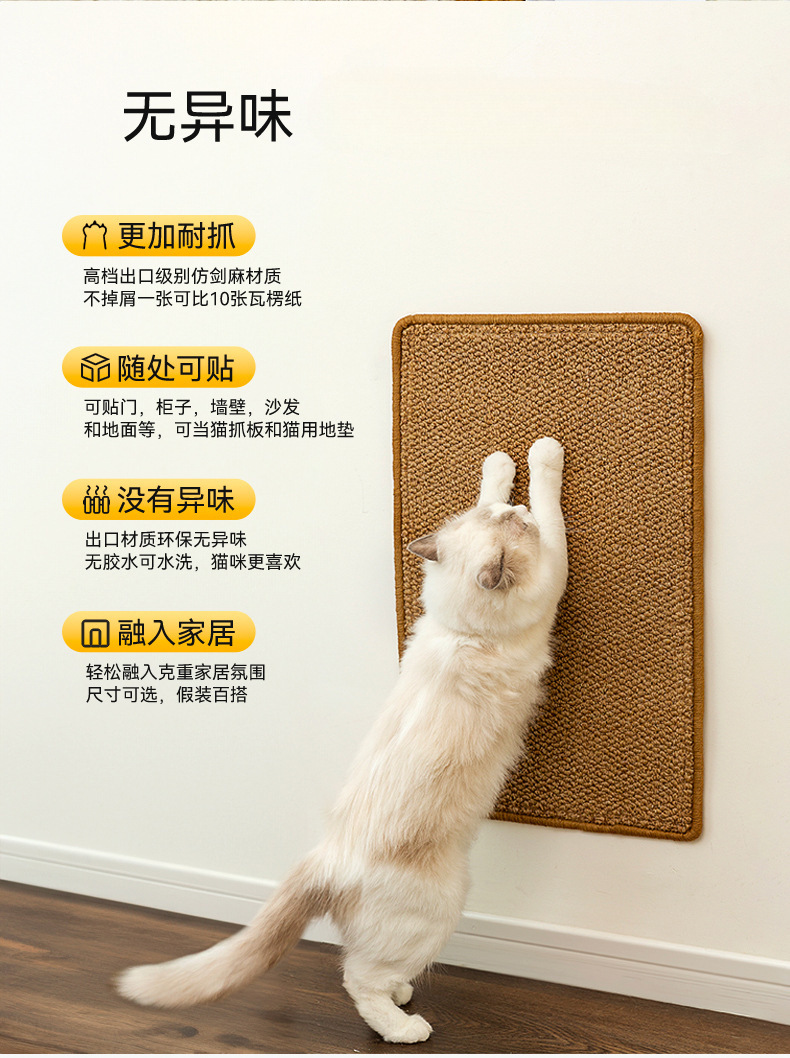 无异味

更加耐抓

高档出口级别仿剑麻材质
不掉屑一张可比10张瓦楞纸

随处可贴

可贴门，柜子，墙壁，沙发
和地面等，可当猫抓板和猫用地垫

没有异味

出口材质环保无异味
无胶水可水洗，猫咪更喜欢

融入家居

轻松融入克重家居氛围
尺寸可选，假装百搭