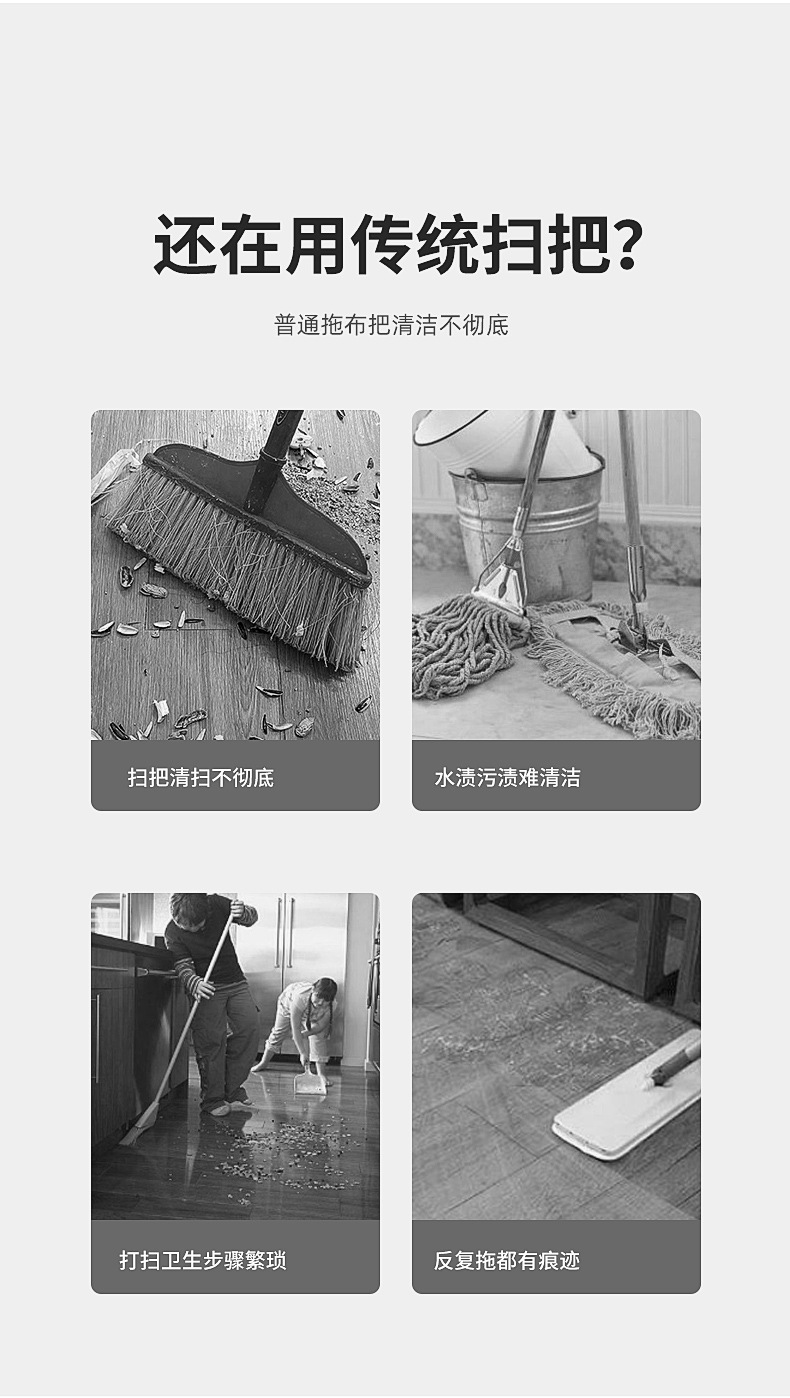 还在用传统扫把?

普通拖布把清洁不彻底

扫把清扫不彻底

水渍污渍难清洁

打扫卫生步骤繁琐

反复拖都有痕迹