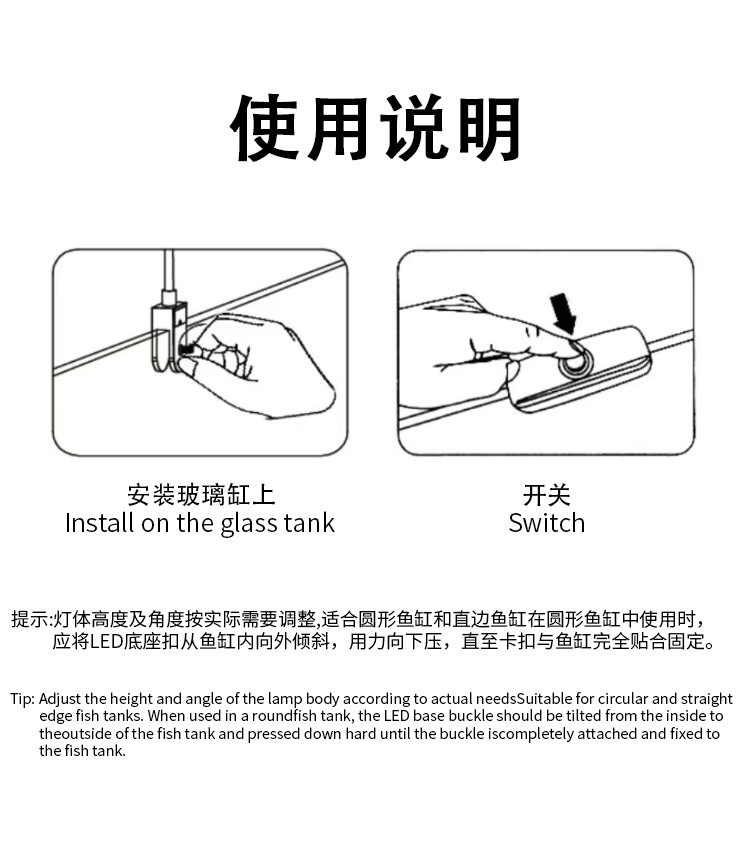 使用说明

安装玻璃缸上
Install on the glass tank

开关
Switch

提示:灯体高度及角度按实际需要调整,适合圆形鱼缸和直边鱼缸在圆形鱼缸中使用时，应将LED底座扣从鱼缸内向外倾斜，用力向下压，直至卡扣与鱼缸完全贴合固定。

Tip: Adjust the height and angle of the lamp body according to actual needsSuitable for circular and straight edge fish tanks. When used in a roundfish tank, the LED base buckle should be tilted from the inside to theoutside of the fish tank and pressed down hard until the buckle iscompletely attached and fixed to the fish tank.