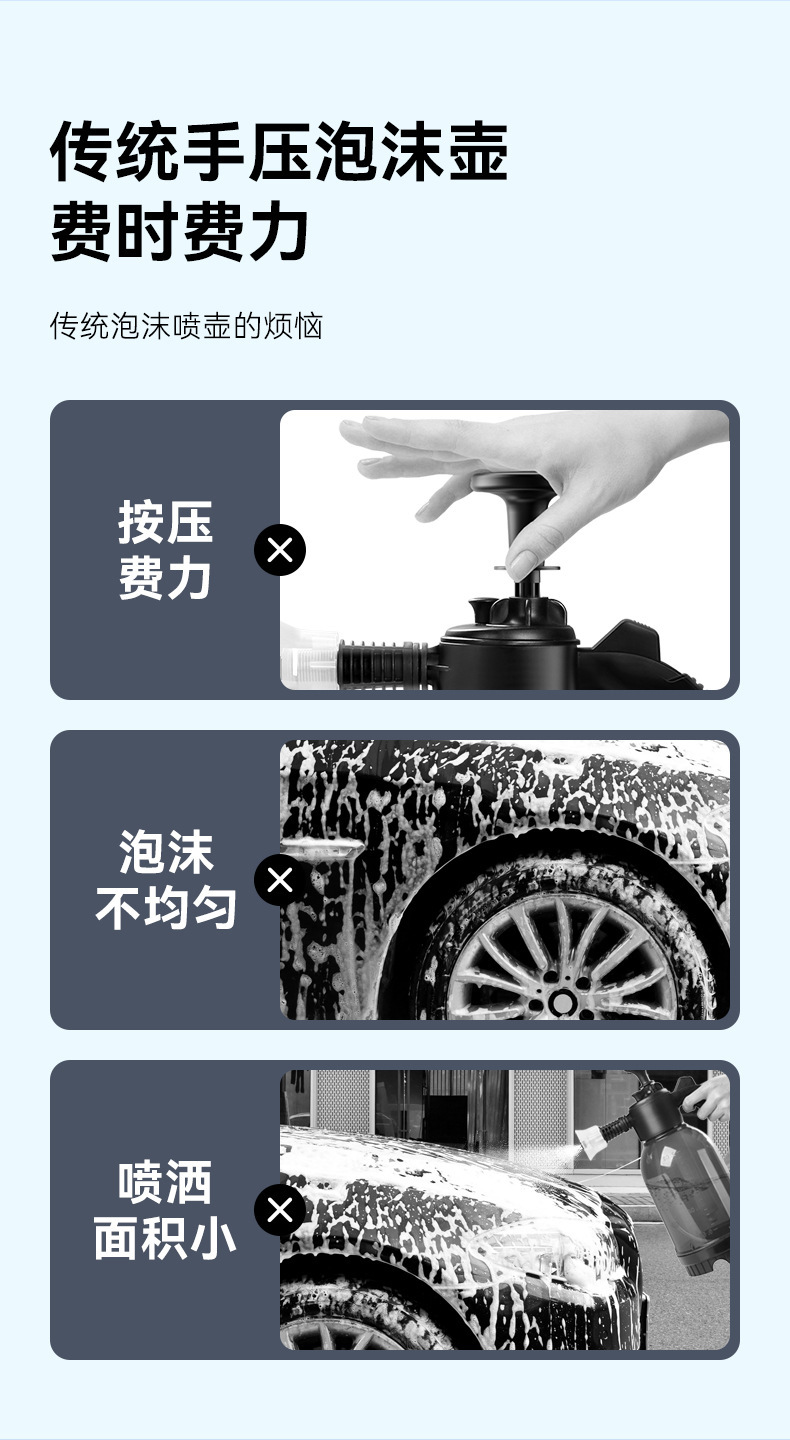 传统手压泡沫壶
费时费力

传统泡沫喷壶的烦恼

按压
费力

泡沫
不均匀

喷洒
面积小