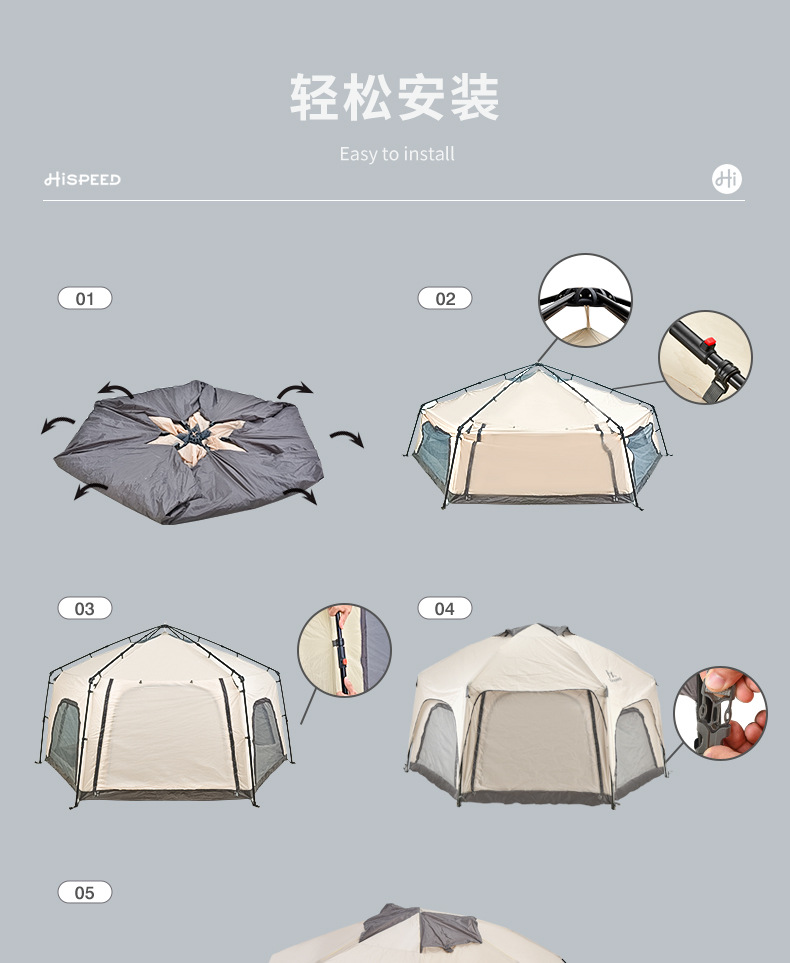 轻松安装

Easy to install

HISPEED

Hi

01

02

03

04

05