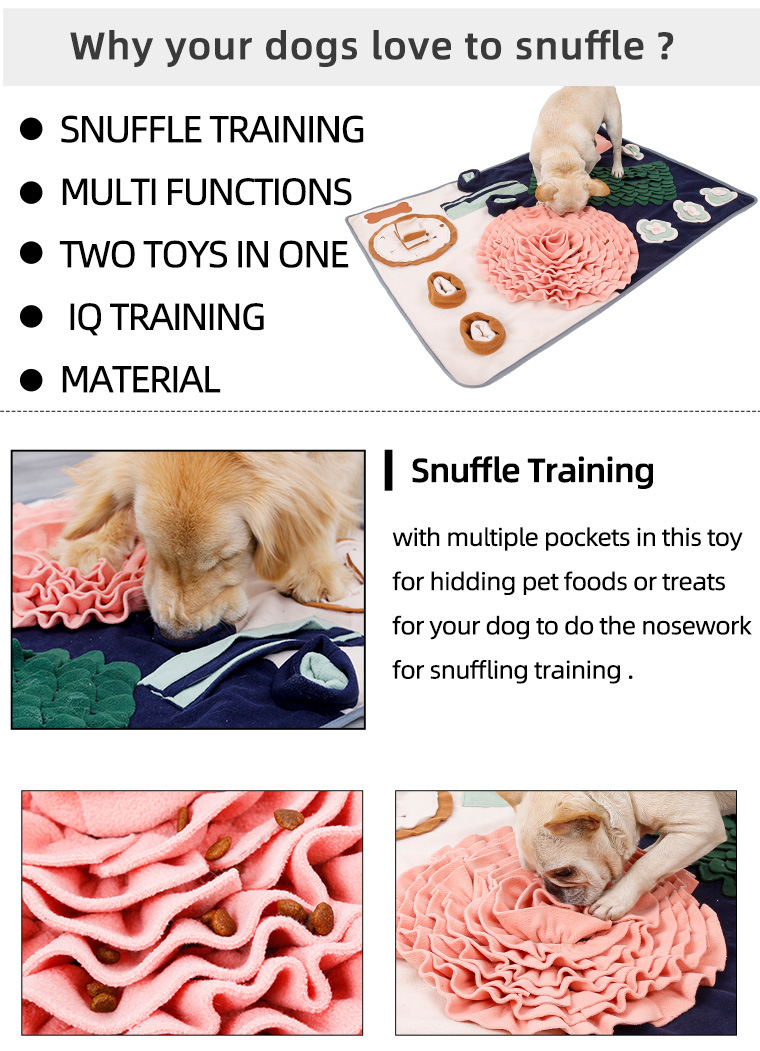 Why your dogs love to snuffle ?

● SNUFFLE TRAINING
● MULTI FUNCTIONS
● TWO TOYS IN ONE
● IQ TRAINING
● MATERIAL

Snuffle Training

with multiple pockets in this toy for hidding pet foods or treats for your dog to do the nosework for snuffling training .