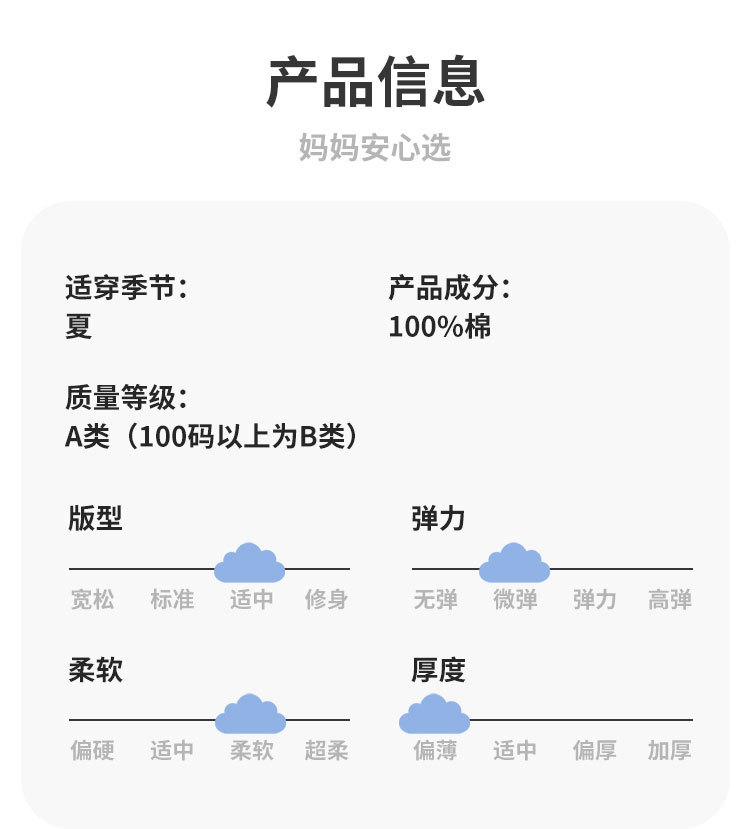 产品信息

妈妈安心选

适穿季节：
夏

产品成分：
100%棉

质量等级：
A类（100码以上为B类）

版型

宽松 标准 适中 修身

弹力

无弹 微弹 弹力 高弹

柔软

偏硬 适中 柔软 超柔

厚度

偏薄 适中 偏厚 加厚