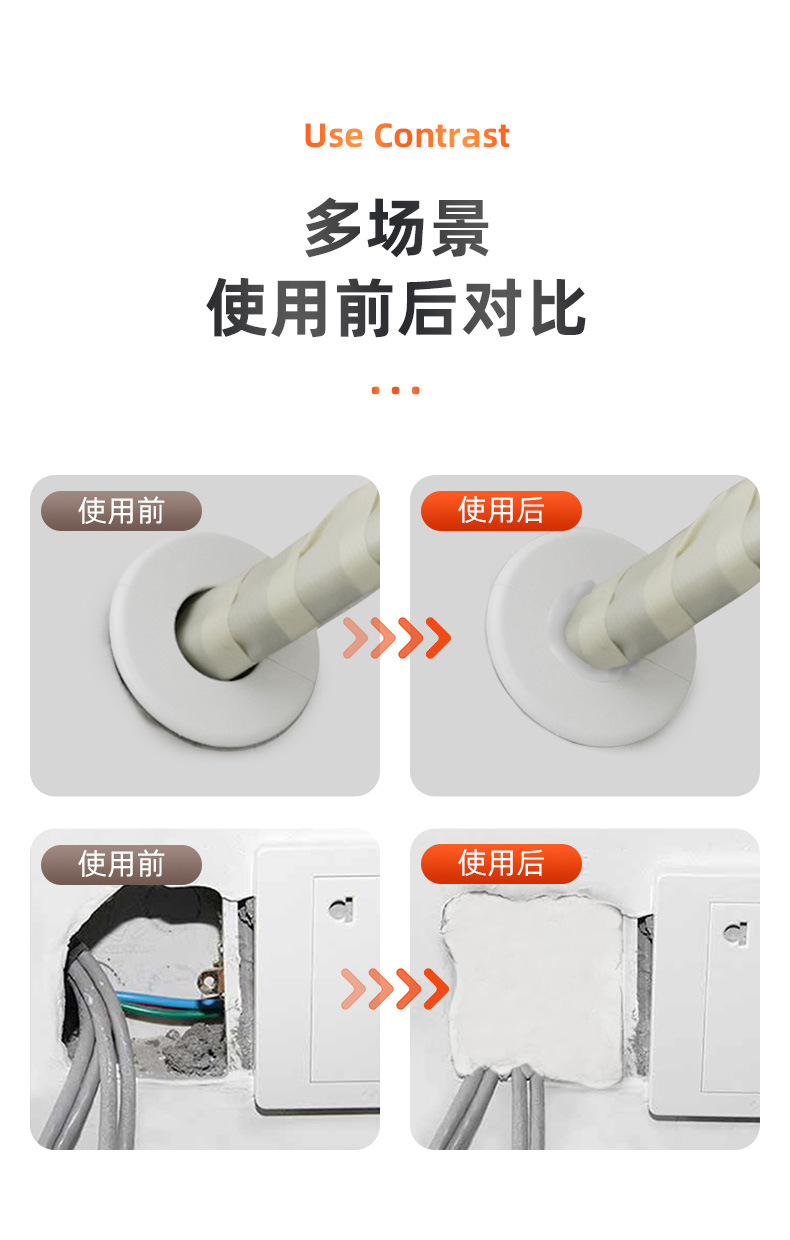 Use Contrast

多场景
使用前后对比

使用前

使用后

使用前

使用后