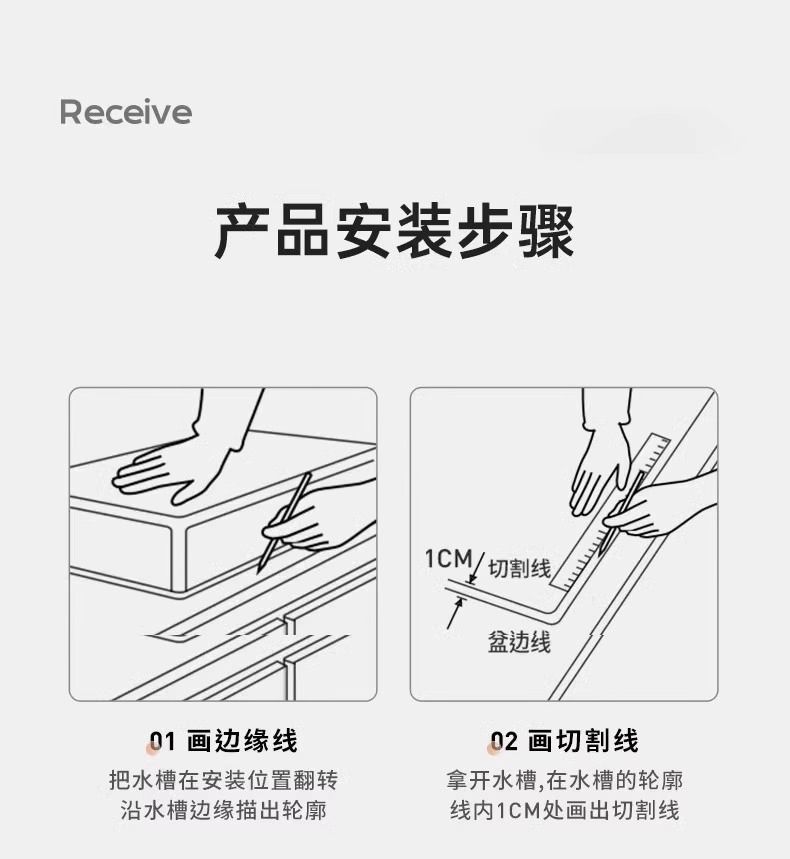 Receive

产品安装步骤

1CM 切割线

盆边线

01 画边缘线
把水槽在安装位置翻转
沿水槽边缘描出轮廓

02 画切割线
拿开水槽,在水槽的轮廓
线内1CM处画出切割线