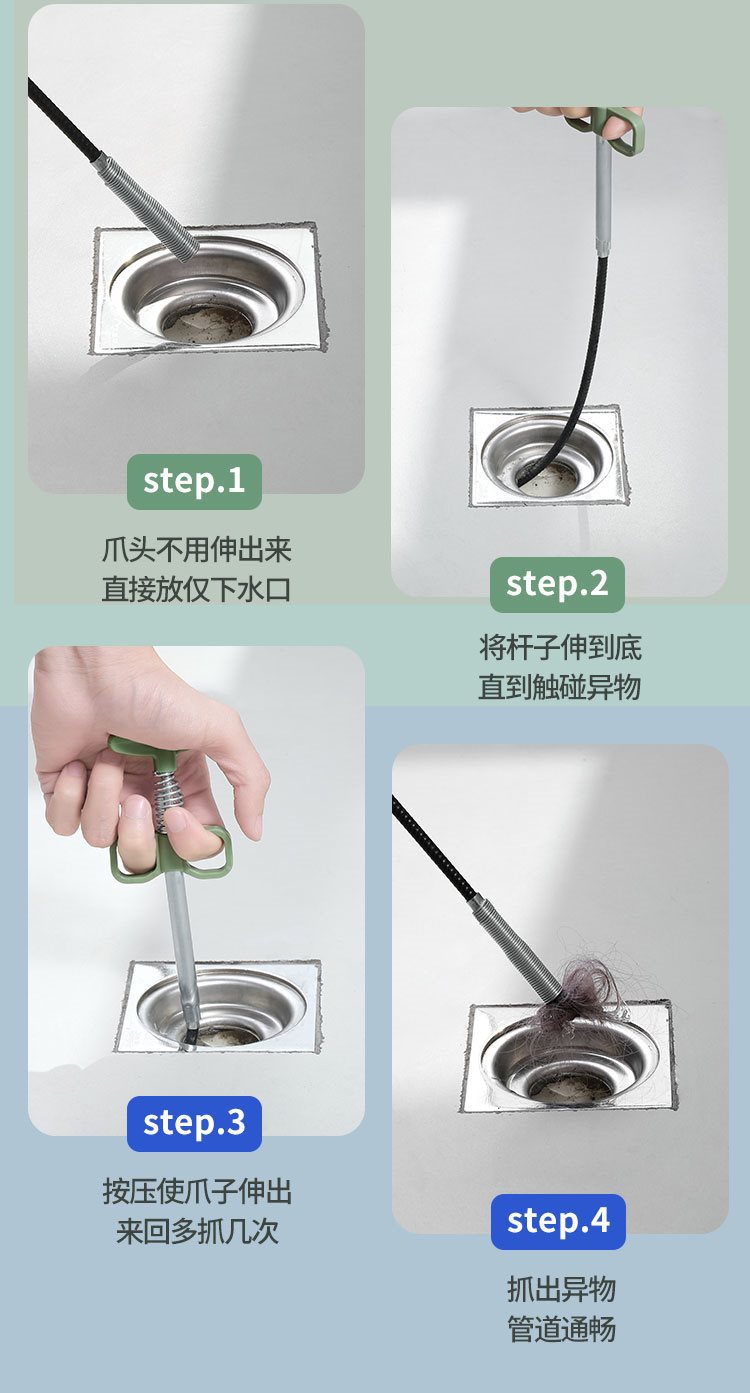 step.1

爪头不用伸出来
直接放仅下水口

step.2

将杆子伸到底
直到触碰异物

step.3

按压使爪子伸出
来回多抓几次

step.4

抓出异物
管道通畅