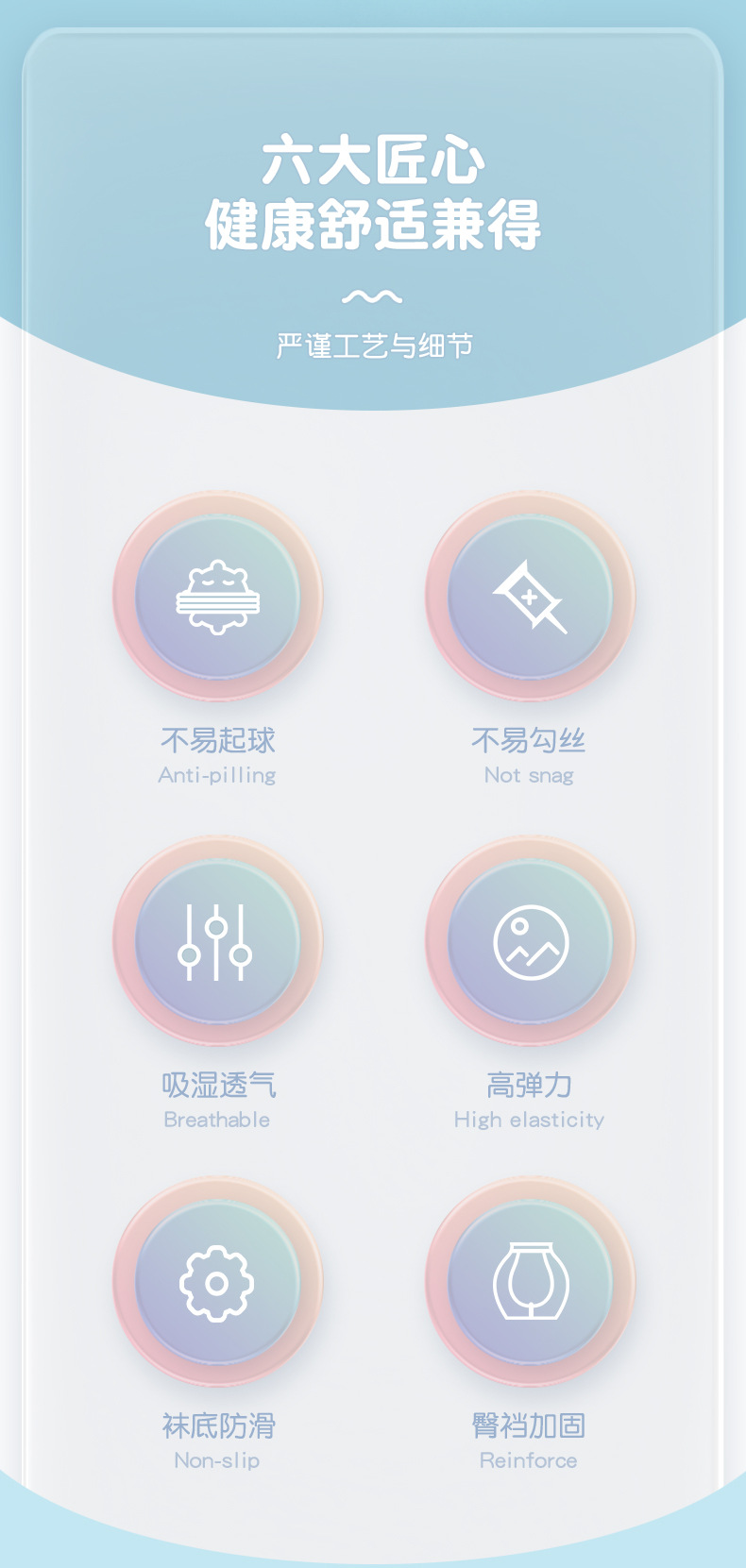 六大匠心
健康舒适兼得

严谨工艺与细节

不易起球
Anti-pilling

不易勾丝
Not snag

吸湿透气
Breathable

高弹力
High elasticity

袜底防滑
Non-slip

臀裆加固
Reinforce