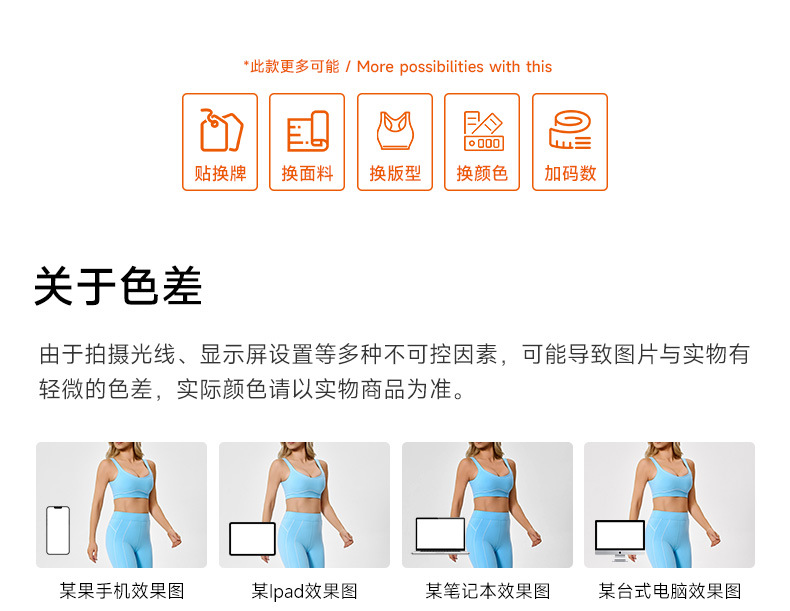 *此款更多可能 / More possibilities with this

贴换牌

换面料

换版型

换颜色

加码数

关于色差

由于拍摄光线、显示屏设置等多种不可控因素，可能导致图片与实物有轻微的色差，实际颜色请以实物商品为准。

某果手机效果图

某Ipad效果图

某笔记本效果图

某台式电脑效果图