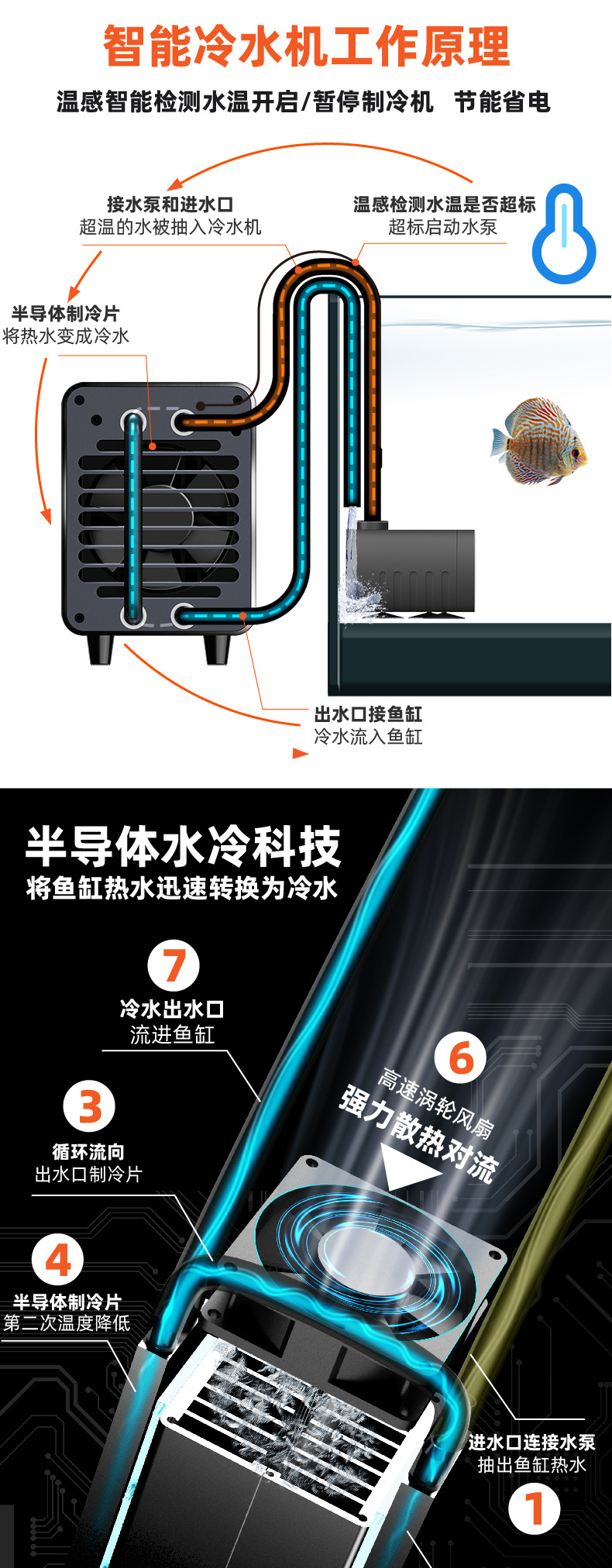 智能冷水机工作原理

温感智能检测水温开启/暂停制冷机 节能省电

接水泵和进水口
超温的水被抽入冷水机

温感检测水温是否超标
超标启动水泵

半导体制冷片
将热水变成冷水

出水口接鱼缸
冷水流入鱼缸

半导体水冷科技
将鱼缸热水迅速转换为冷水

7
冷水出水口
流进鱼缸

6
高速涡轮风扇
强力散热对流

3
循环流向
出水口制冷片

4
半导体制冷片
第二次温度降低

进水口连接水泵
抽出鱼缸热水

1