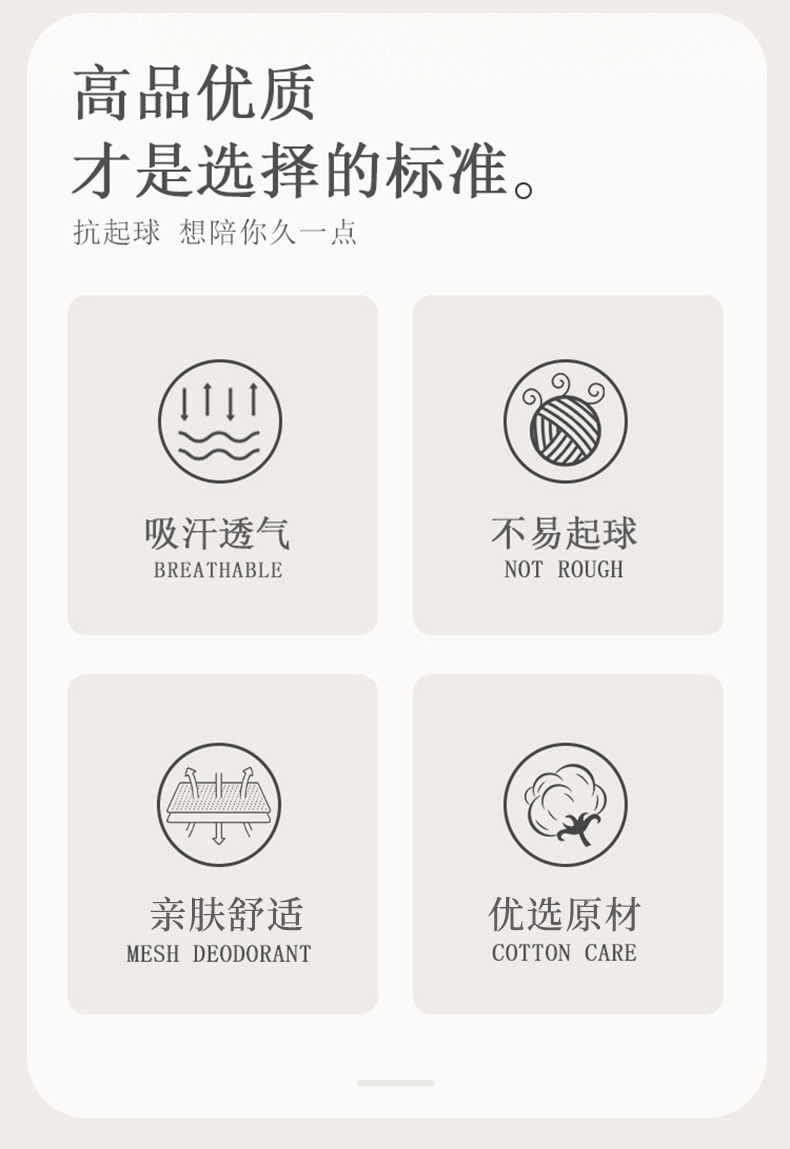 高品优质
才是选择的标准。

抗起球 想陪你久一点

吸汗透气
BREATHABLE

不易起球
NOT ROUGH

亲肤舒适
MESH DEODORANT

优选原材
COTTON CARE