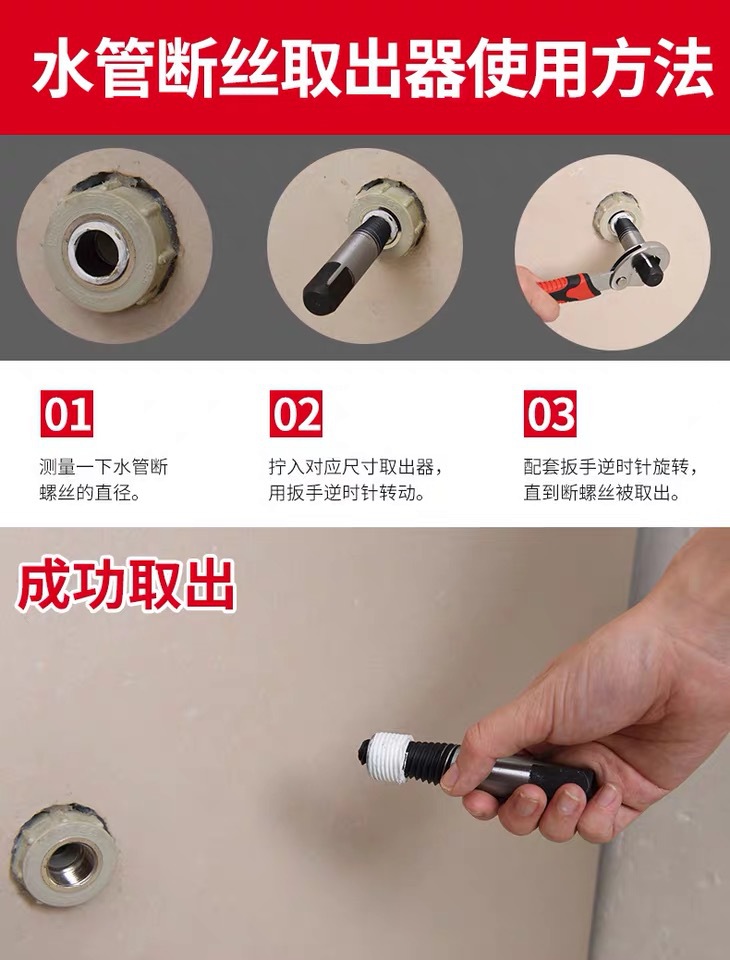 水管断丝取出器使用方法

01
测量一下水管断螺丝的直径。

02
拧入对应尺寸取出器，用扳手逆时针转动。

03
配套扳手逆时针旋转，直到断螺丝被取出。

成功取出