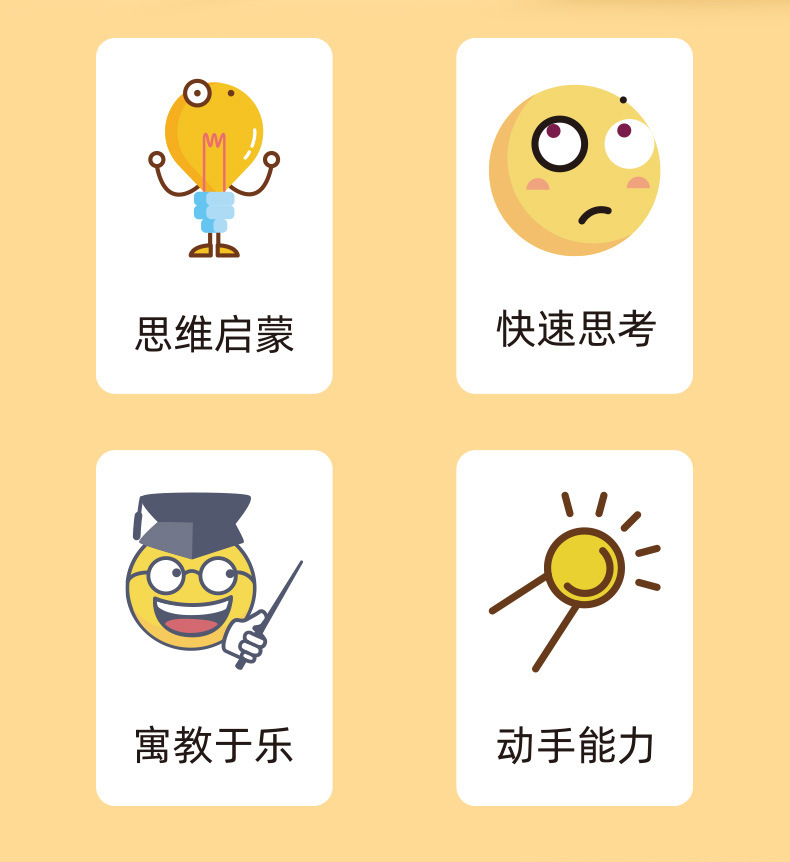 思维启蒙

快速思考

寓教于乐

动手能力