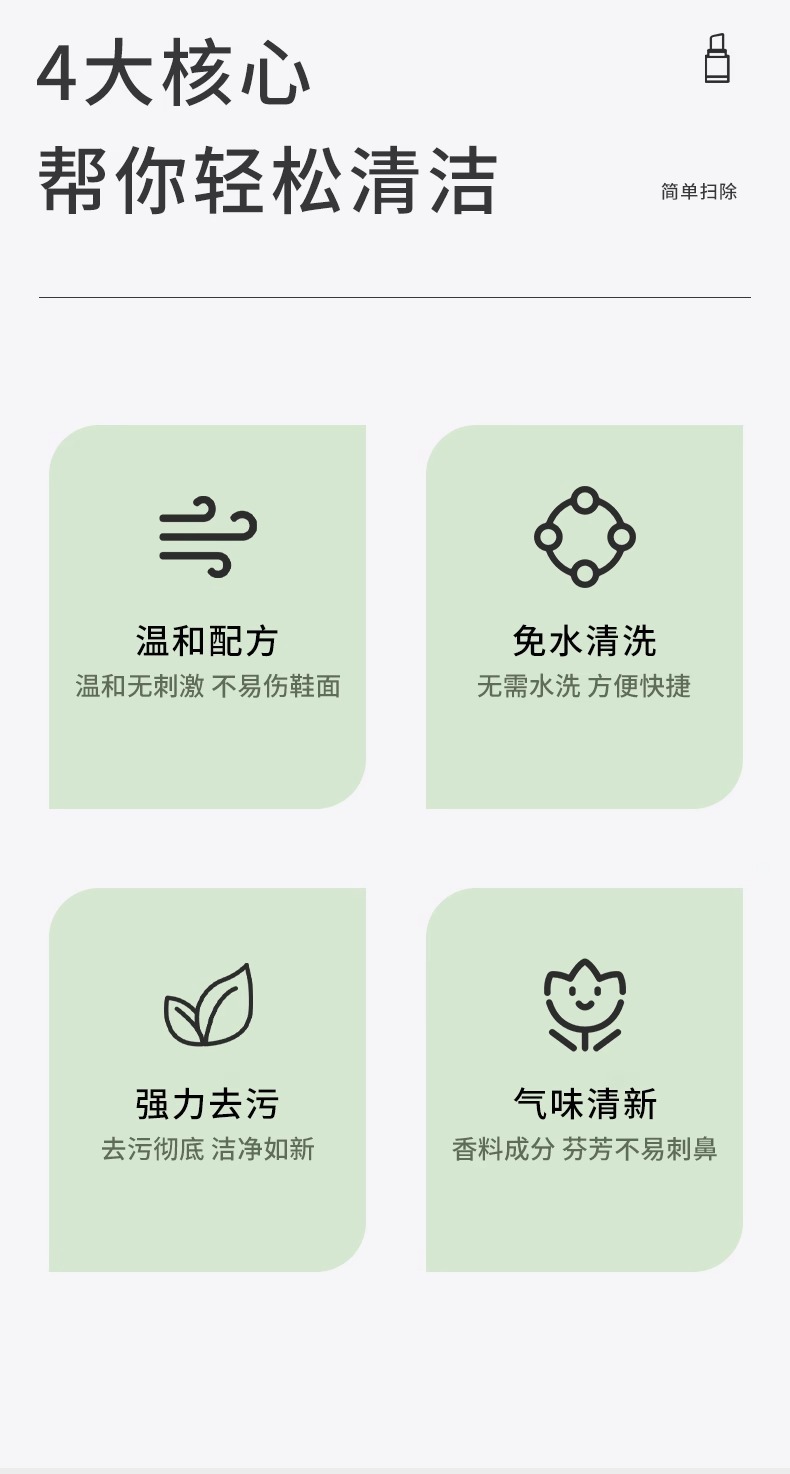 4大核心

帮你轻松清洁

简单扫除

温和配方

温和无刺激 不易伤鞋面

免水清洗

无需水洗 方便快捷

强力去污

去污彻底 洁净如新

气味清新

香料成分 芬芳不易刺鼻