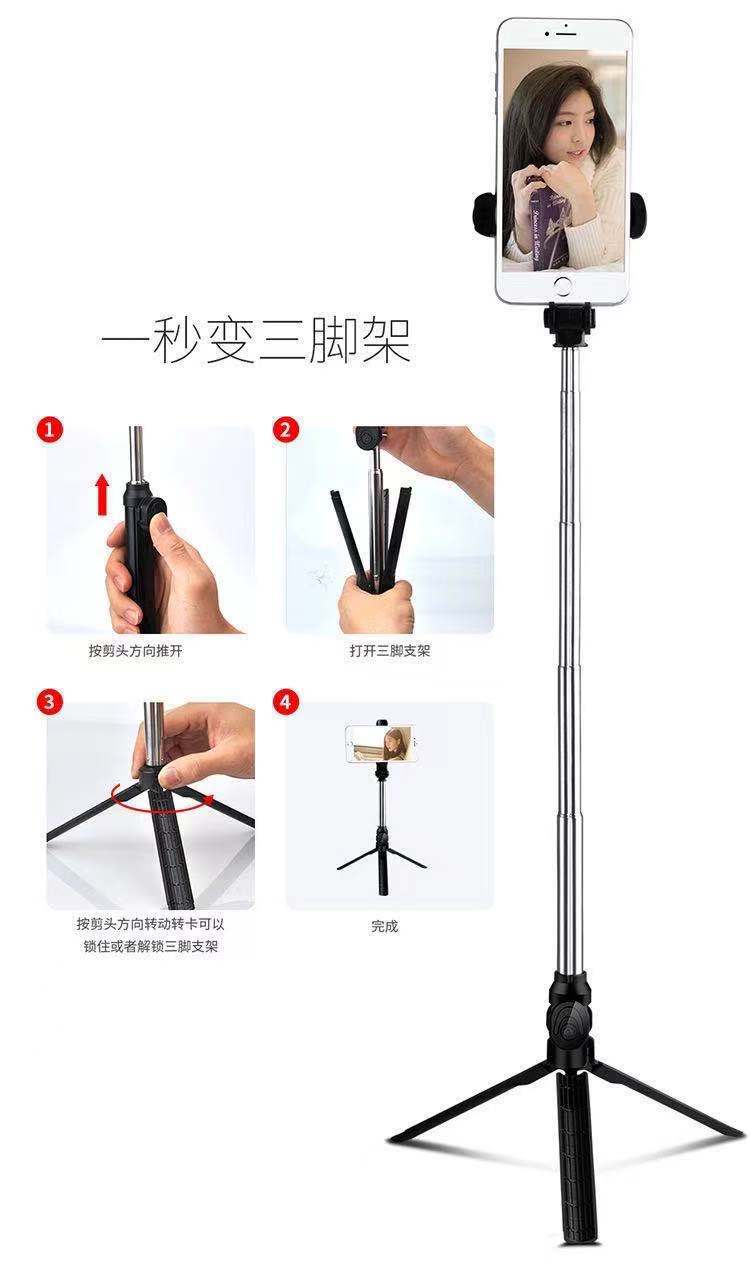 一秒变三脚架

1
按剪头方向推开

2
打开三脚支架

3
按剪头方向转动转卡可以锁住或者解锁三脚支架

4
完成