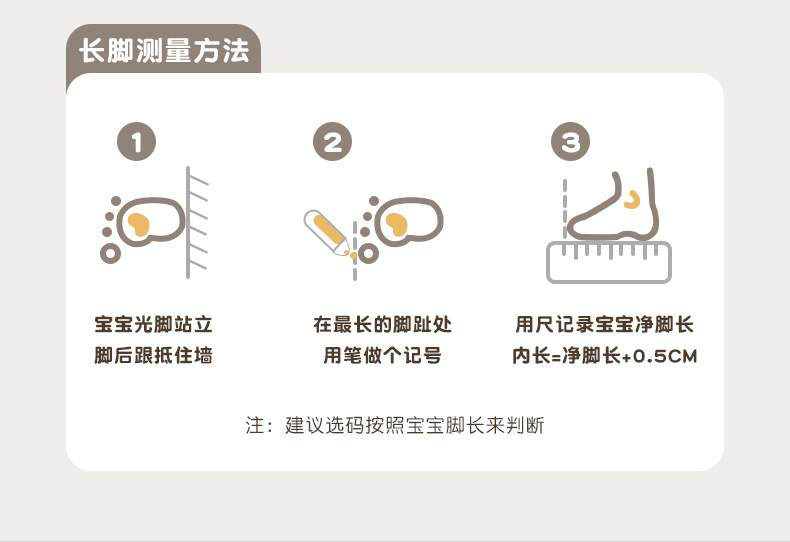 长脚测量方法

1

宝宝光脚站立
脚后跟抵住墙

2

在最长的脚趾处
用笔做个记号

3

用尺记录宝宝净脚长
内长=净脚长+0.5CM

注：建议选码按照宝宝脚长来判断