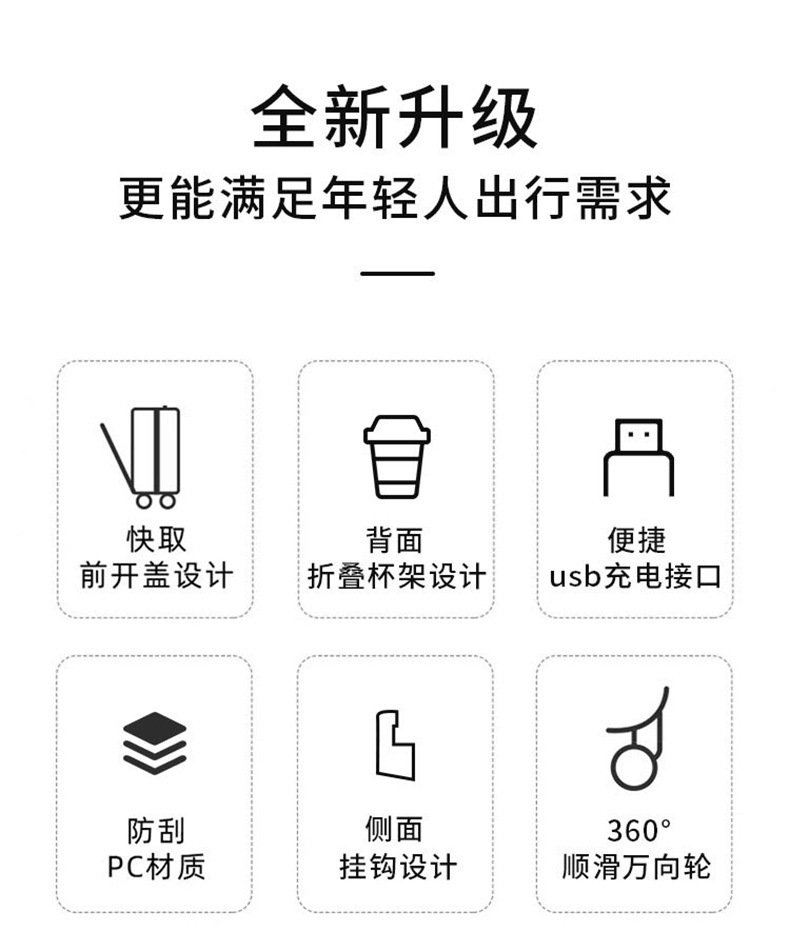 全新升级
更能满足年轻人出行需求

快取
前开盖设计

背面
折叠杯架设计

便捷
usb充电接口

防刮
PC材质

侧面
挂钩设计

360°
顺滑万向轮