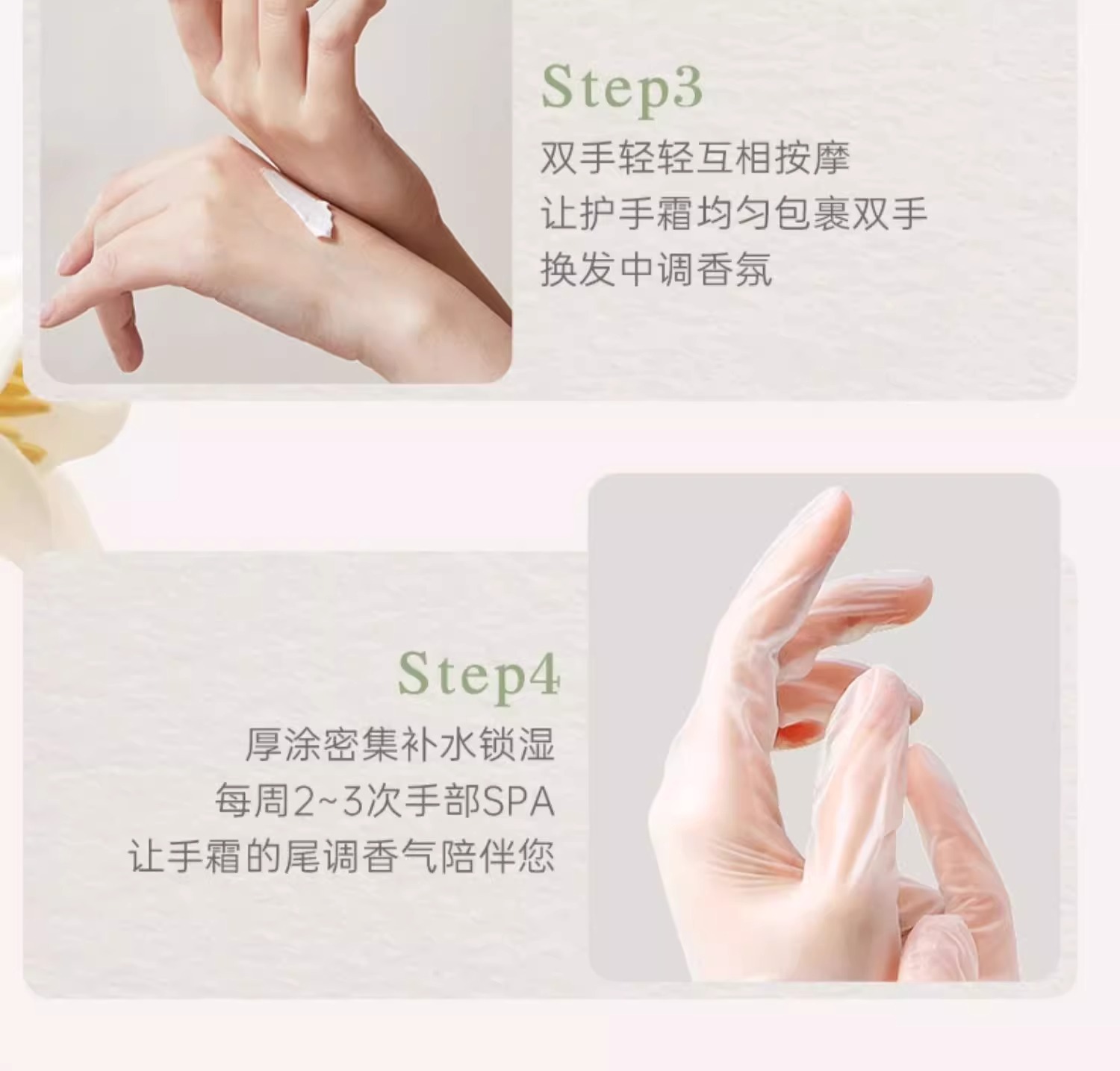 Step3
双手轻轻互相按摩
让护手霜均匀包裹双手
换发中调香氛

Step4
厚涂密集补水锁湿
每周2~3次手部SPA
让手霜的尾调香气陪伴您