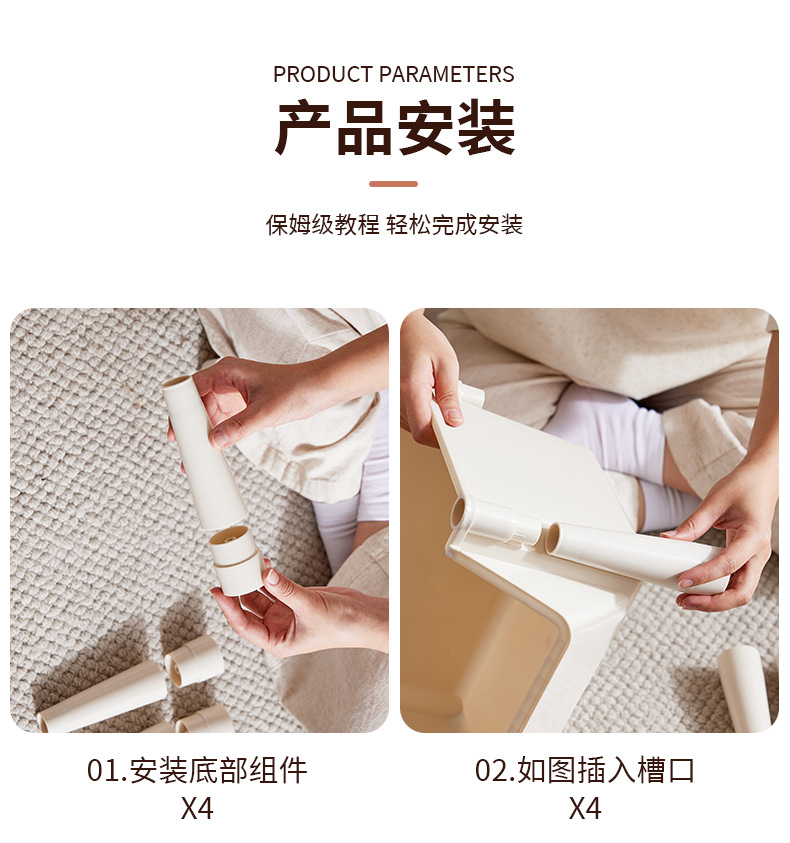 PRODUCT PARAMETERS
产品安装

保姆级教程 轻松完成安装

01.安装底部组件
X4

02.如图插入槽口
X4