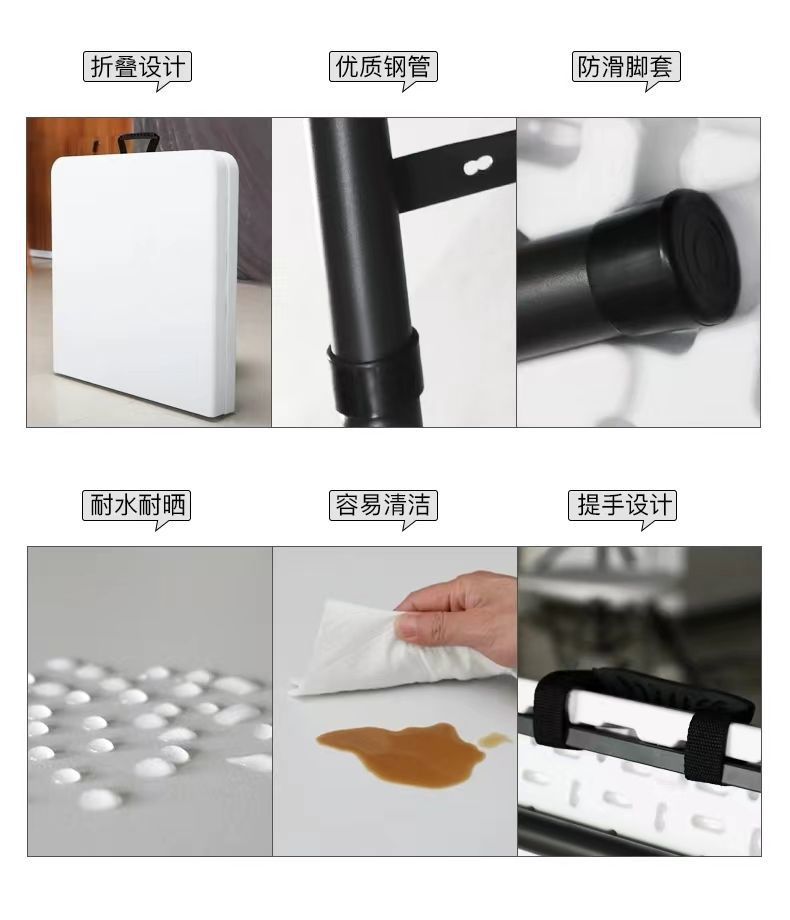 折叠设计

优质钢管

防滑脚套

耐水耐晒

容易清洁

提手设计