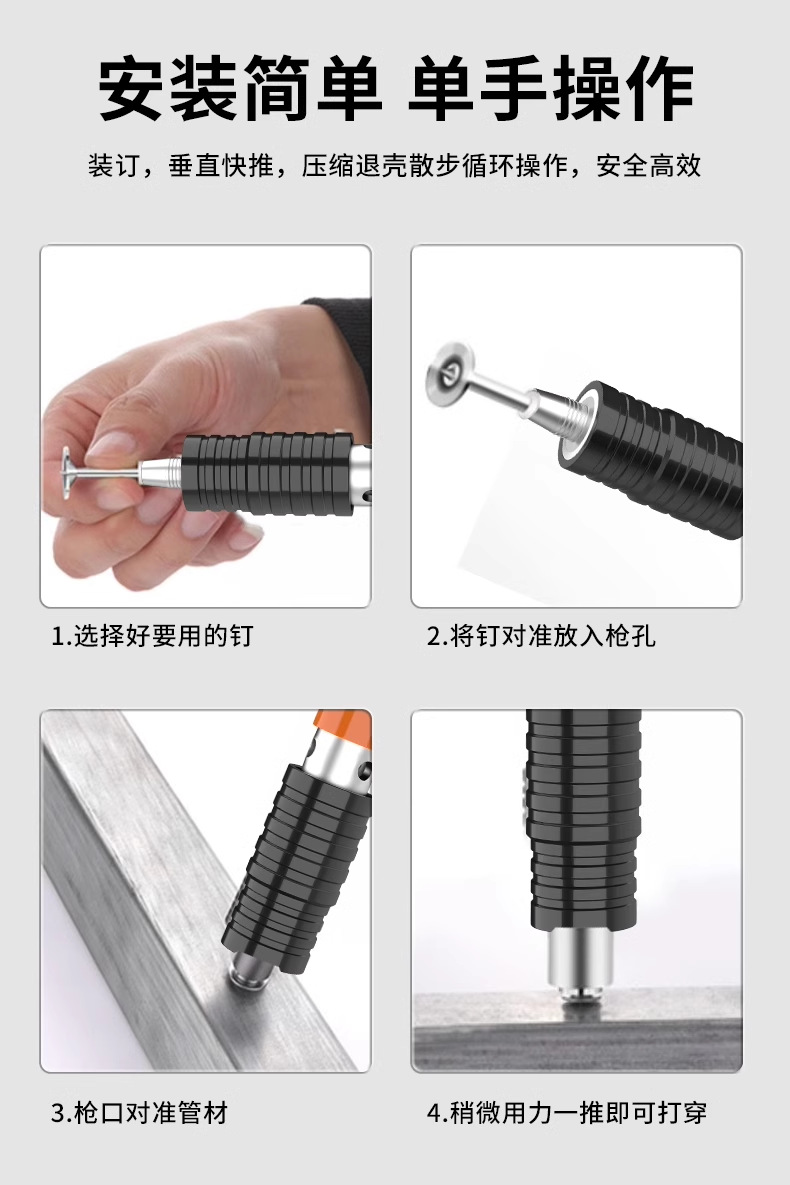 安装简单 单手操作

装订，垂直快推，压缩退壳散步循环操作，安全高效

1.选择好要用的钉

2.将钉对准放入枪孔

3.枪口对准管材

4.稍微用力一推即可打穿