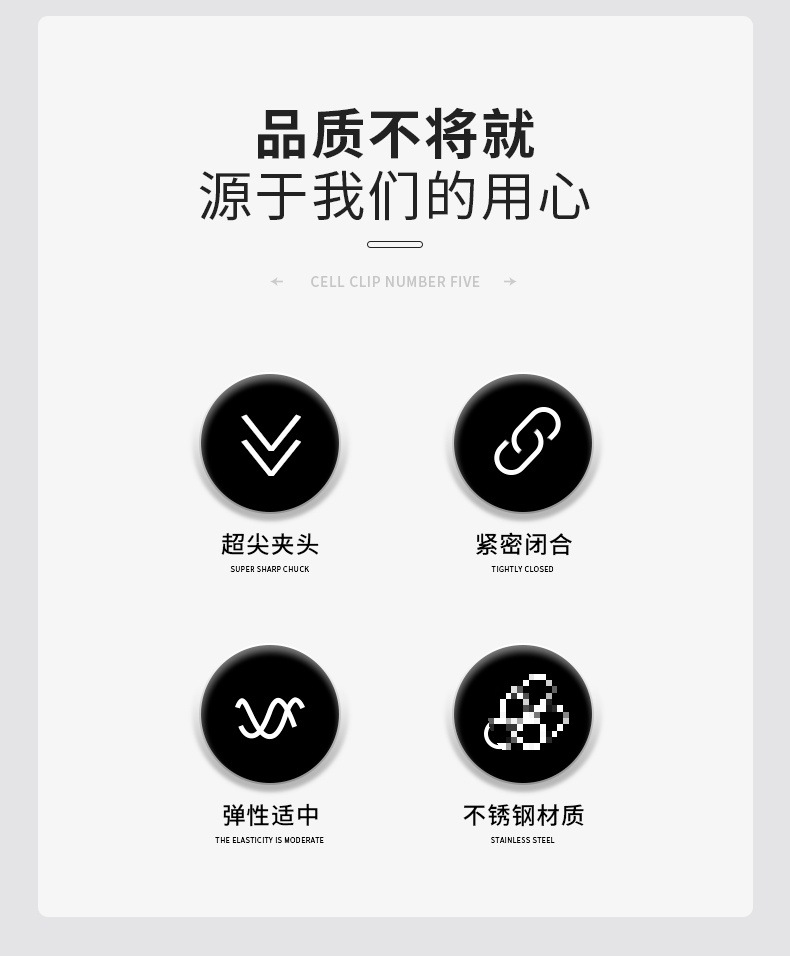 品质不将就
源于我们的用心

← CELL CLIP NUMBER FIVE →

超尖夹头
SUPER SHARP CHUCK

紧密闭合
TIGHTLY CLOSED

弹性适中
THE ELASTICITY IS MODERATE

不锈钢材质
STAINLESS STEEL