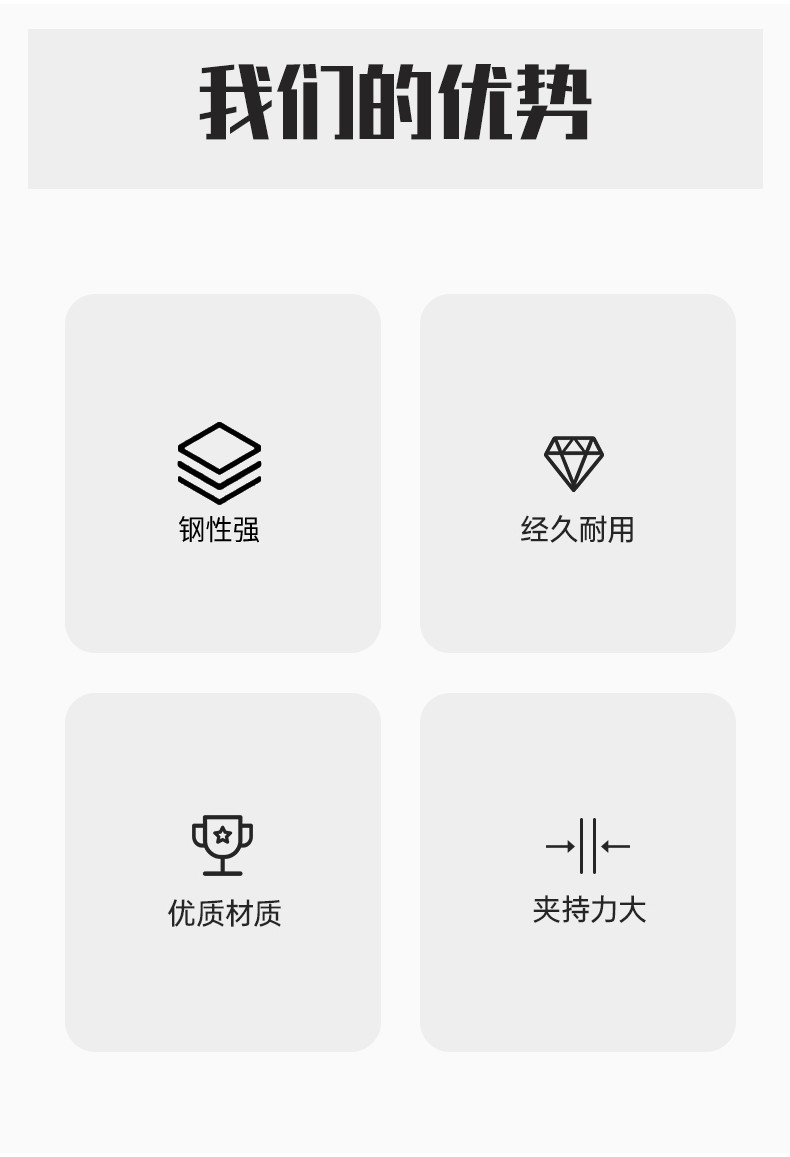 我们的优势

钢性强

经久耐用

优质材质

夹持力大