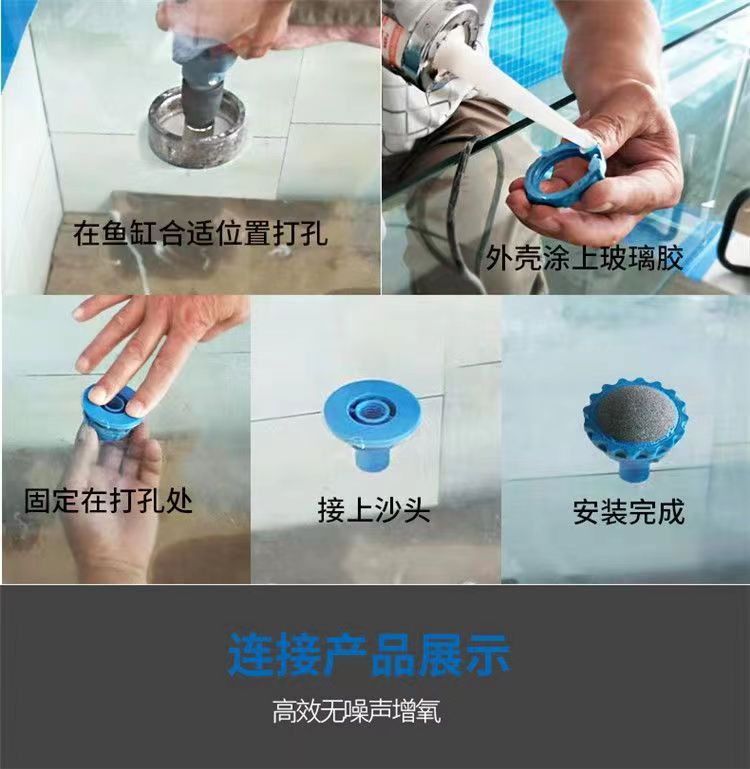 在鱼缸合适位置打孔

外壳涂上玻璃胶

固定在打孔处

接上沙头

安装完成

连接产品展示

高效无噪声增氧