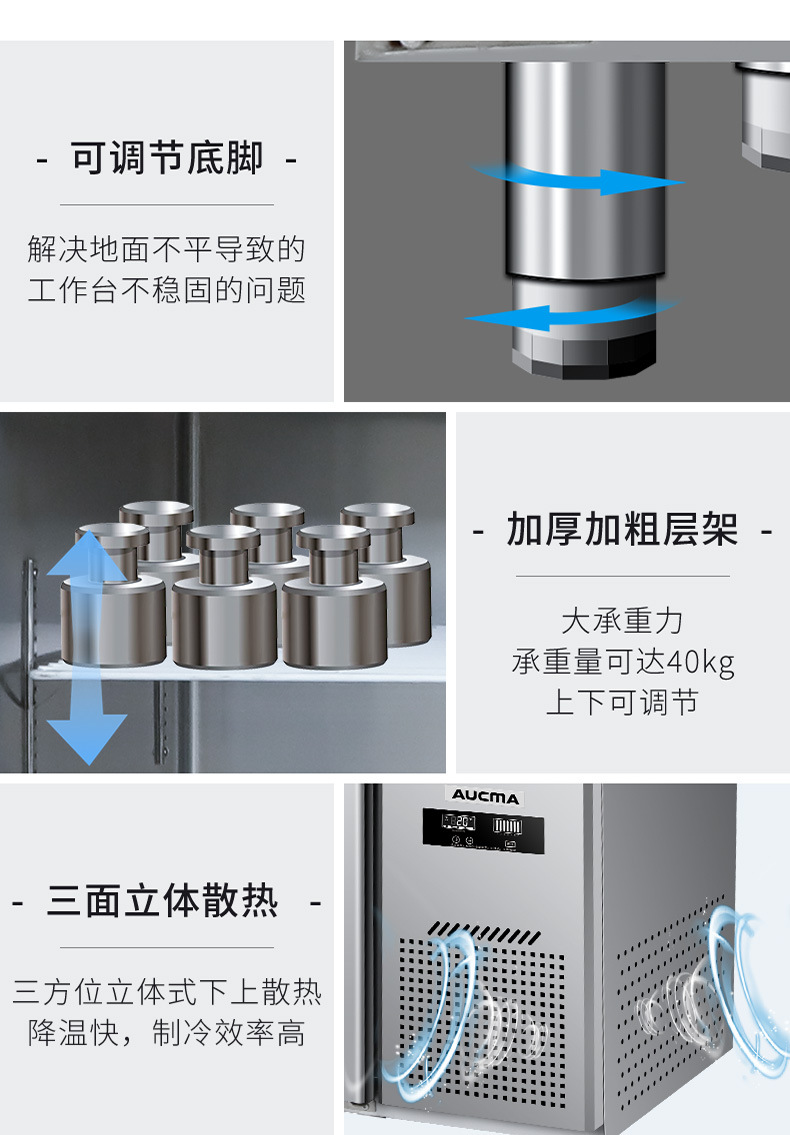 - 可调节底脚 -

解决地面不平导致的工作台不稳固的问题

- 加厚加粗层架 -

大承重力
承重量可达40kg
上下可调节

AUCMA

- 三面立体散热 -

三方位立体式下上散热
降温快，制冷效率高