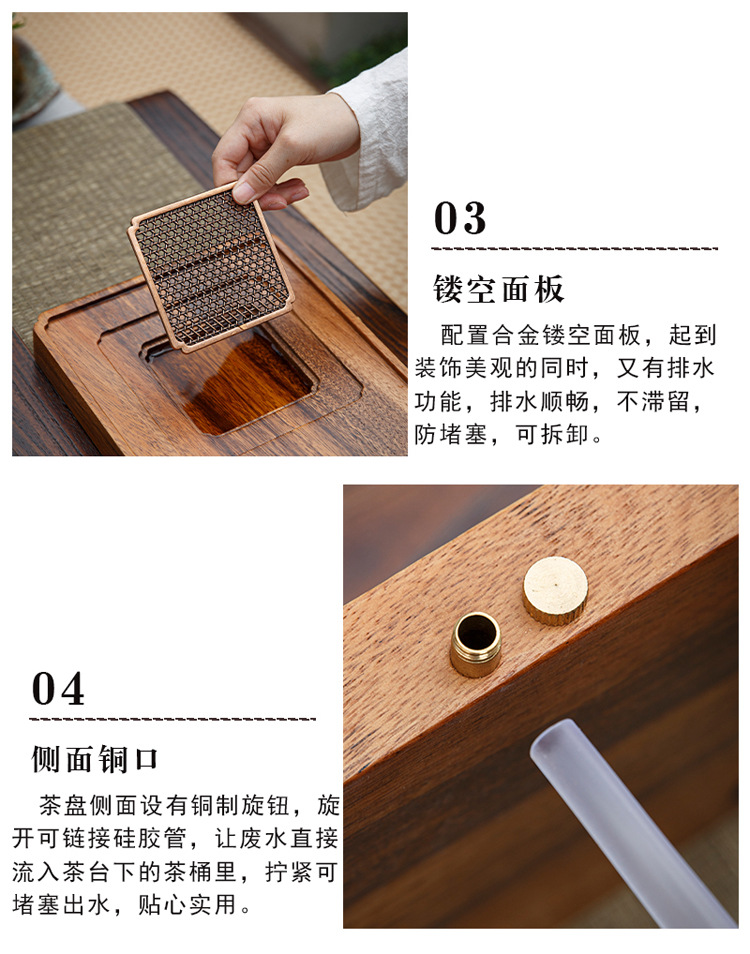 03

镂空面板

配置合金镂空面板，起到装饰美观的同时，又有排水功能，排水顺畅，不滞留，防堵塞，可拆卸。

04

侧面铜口

茶盘侧面设有铜制旋钮，旋开可链接硅胶管，让废水直接流入茶台下的茶桶里，拧紧可堵塞出水，贴心实用。