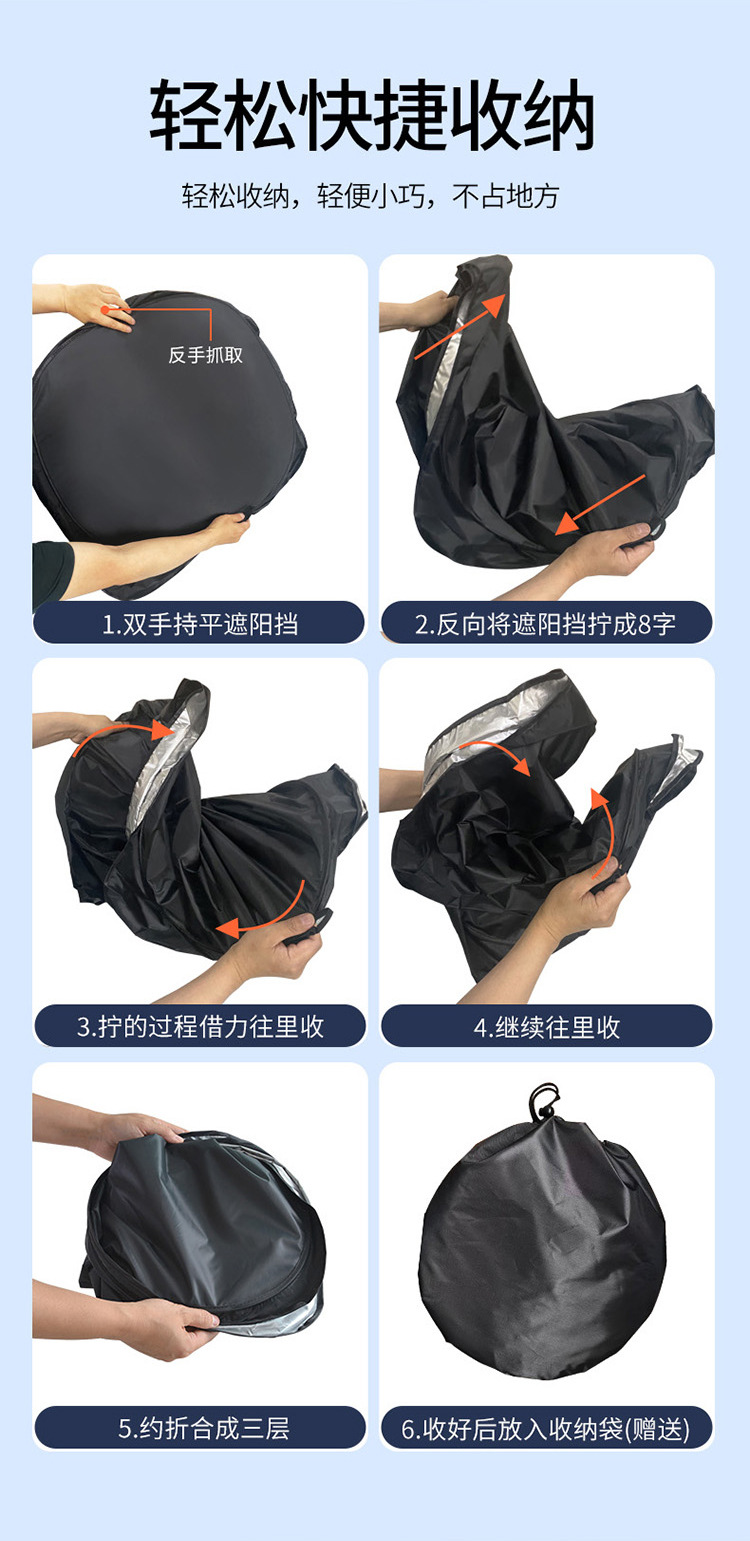 轻松快捷收纳

轻松收纳，轻便小巧，不占地方

反手抓取

1.双手持平遮阳挡

2.反向将遮阳挡拧成8字

3.拧的过程借力往里收

4.继续往里收

5.约折合成三层

6.收好后放入收纳袋(赠送)