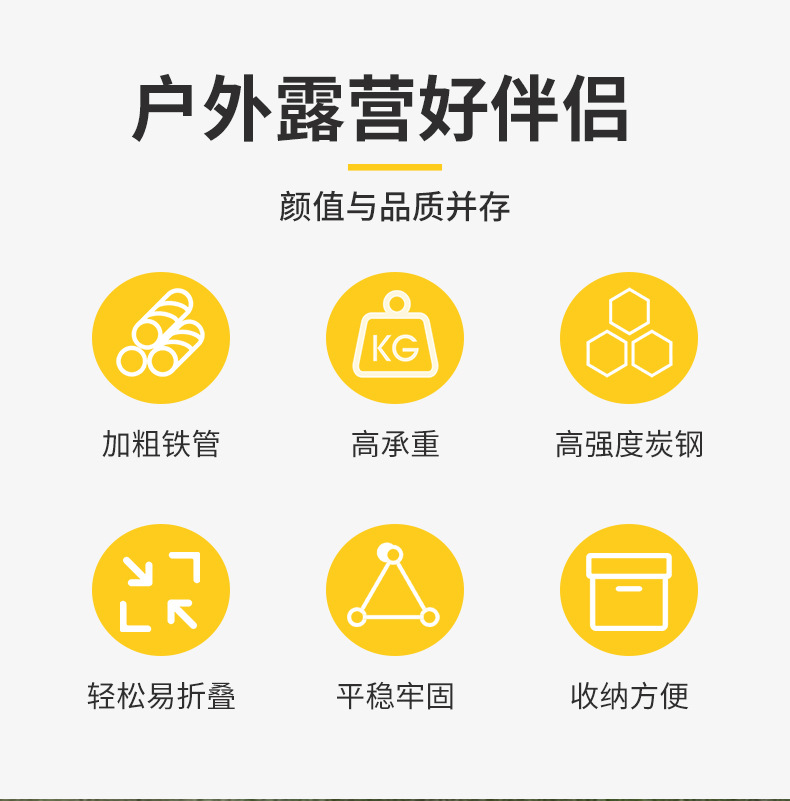 户外露营好伴侣

颜值与品质并存

KG

加粗铁管

高承重

高强度炭钢

轻松易折叠

平稳牢固

收纳方便