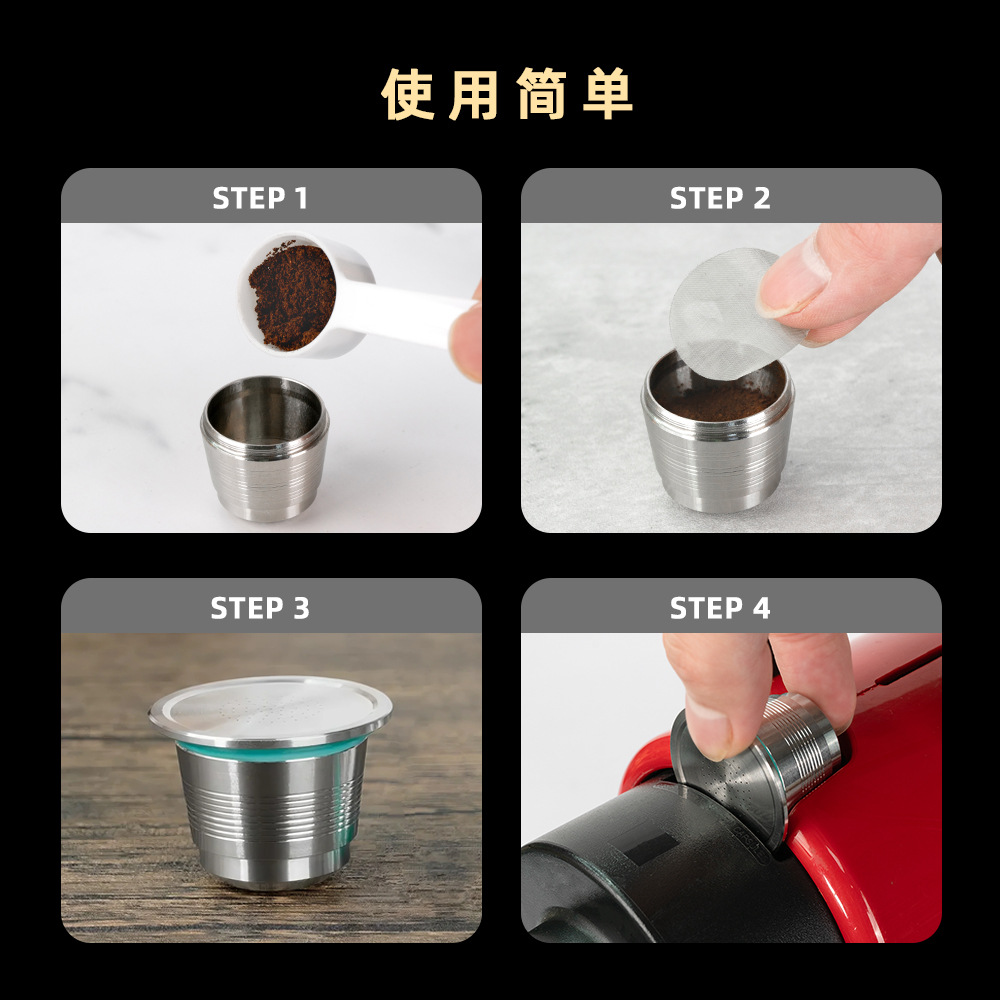 使用简单

STEP 1

STEP 2

STEP 3

STEP 4