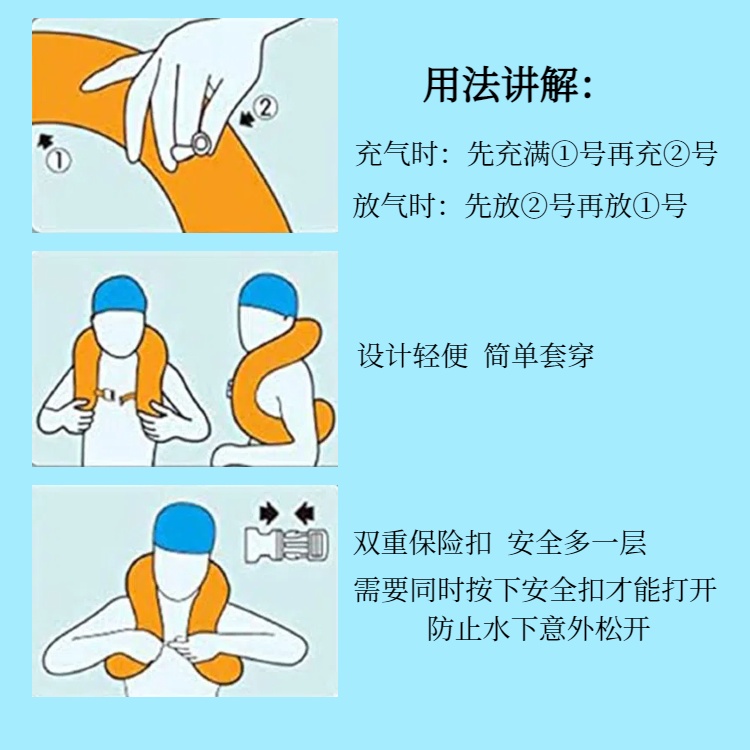 ②

①

用法讲解：

充气时：先充满①号再充②号

放气时：先放②号再放①号

设计轻便 简单套穿

双重保险扣 安全多一层

需要同时按下安全扣才能打开

防止水下意外松开