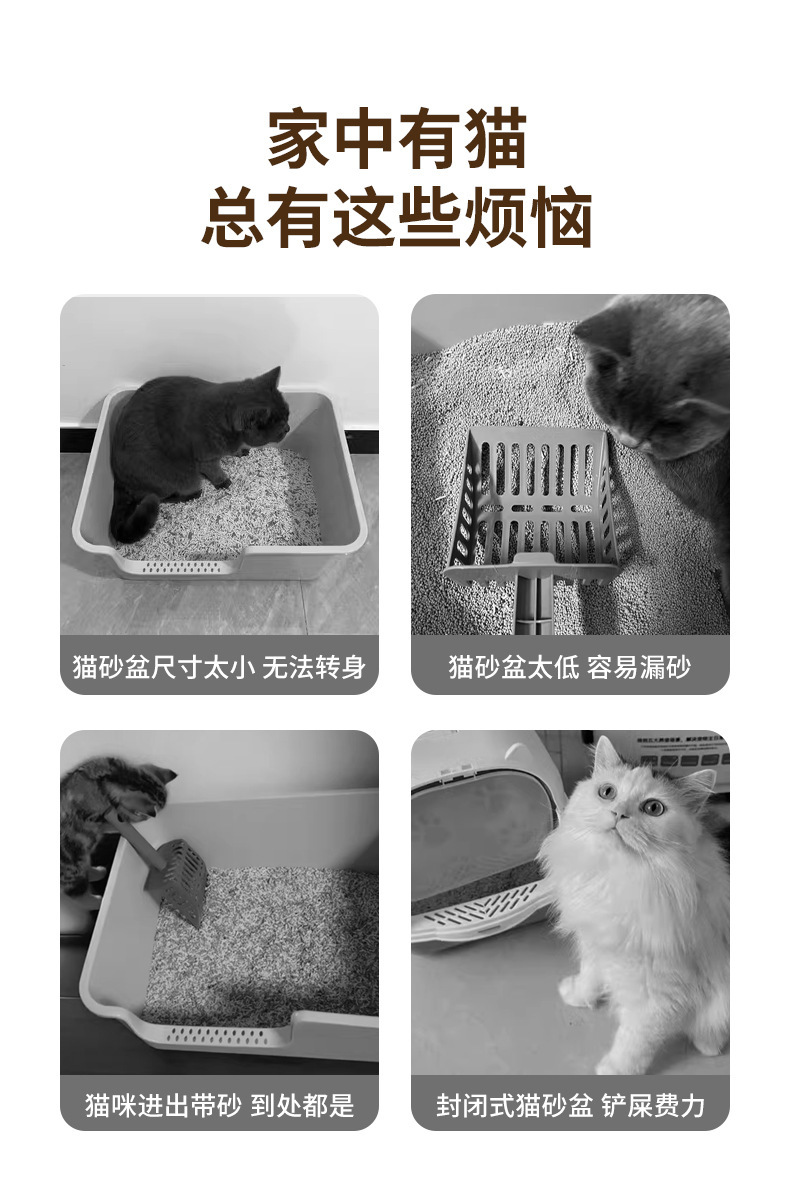 家中有猫
总有这些烦恼

猫砂盆尺寸太小 无法转身

猫砂盆太低 容易漏砂

猫咪进出带砂 到处都是

封闭式猫砂盆 铲屎费力