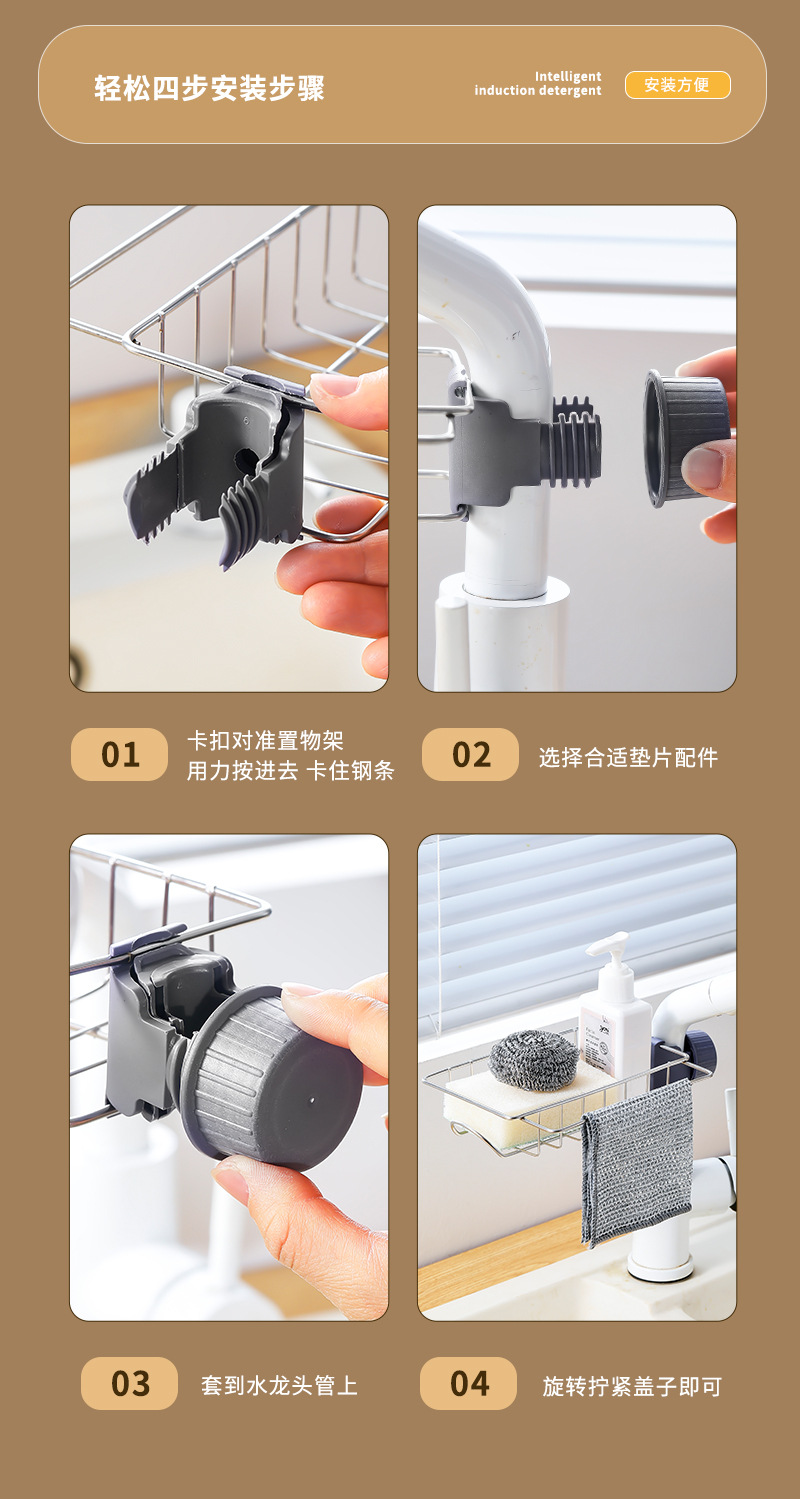 轻松四步安装步骤

Intelligent induction detergent

安装方便

01

卡扣对准置物架
用力按进去 卡住钢条

02

选择合适垫片配件

03

套到水龙头管上

04

旋转拧紧盖子即可