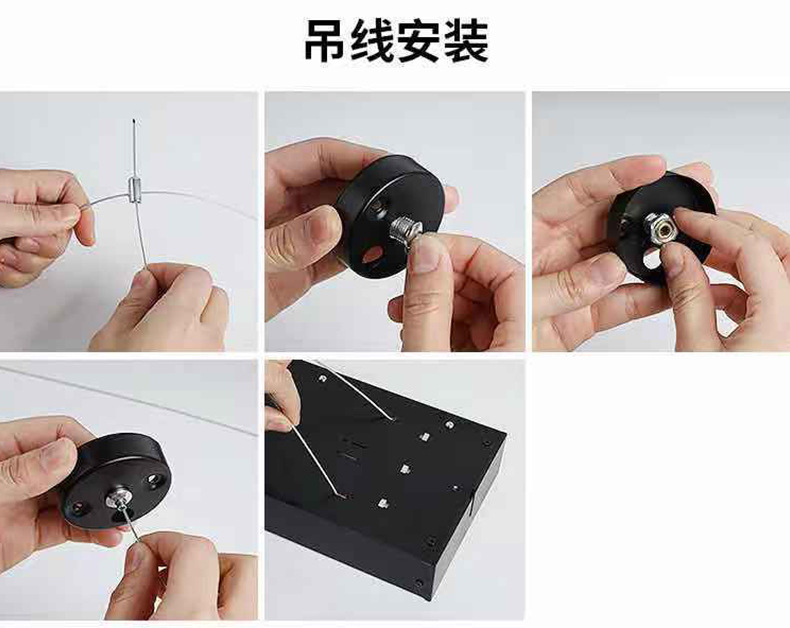 吊线安装