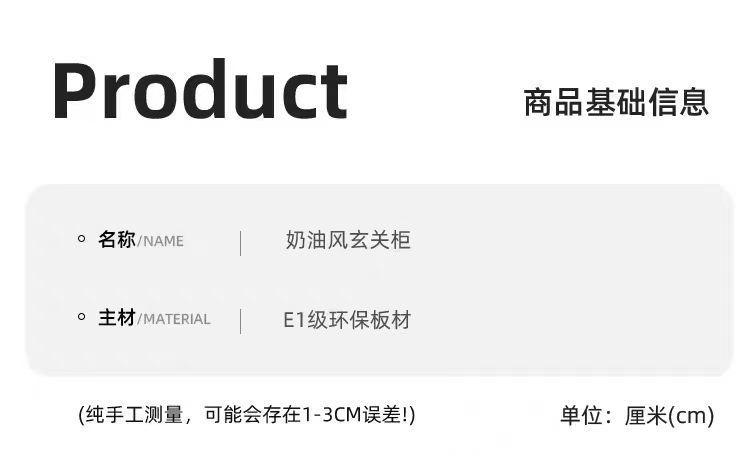 Product

商品基础信息

名称/NAME | 奶油风玄关柜

主材/MATERIAL | E1级环保板材

(纯手工测量，可能会存在1-3CM误差!)

单位：厘米(cm)