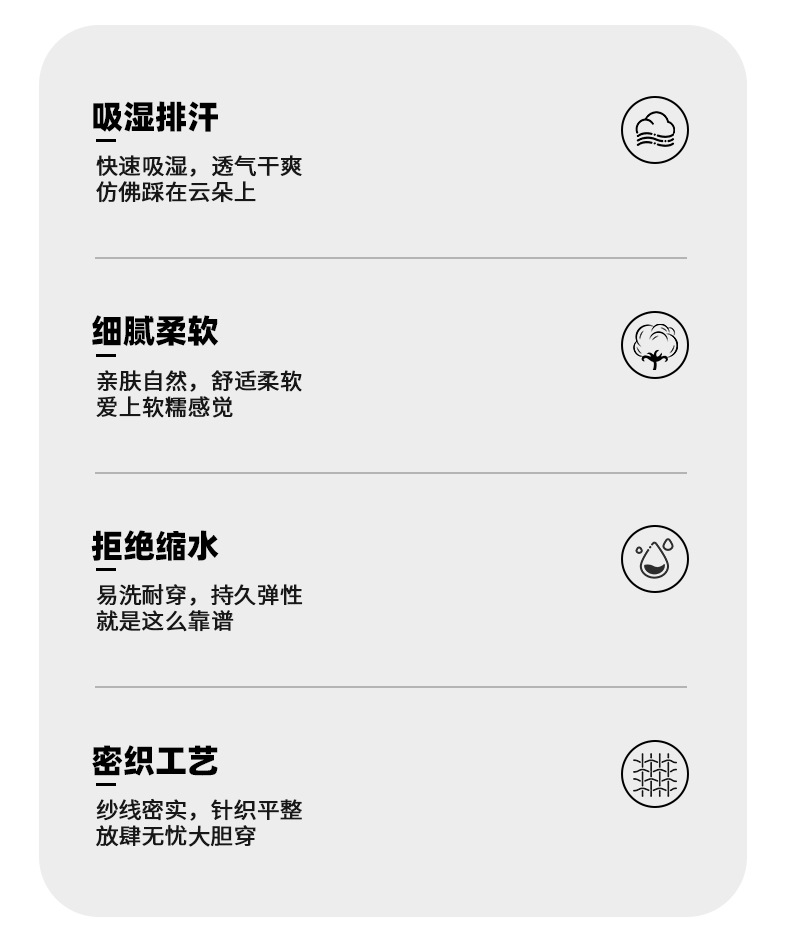 吸湿排汗

快速吸湿，透气干爽
仿佛踩在云朵上

细腻柔软

亲肤自然，舒适柔软
爱上软糯感觉

拒绝缩水

易洗耐穿，持久弹性
就是这么靠谱

密织工艺

纱线密实，针织平整
放肆无忧大胆穿