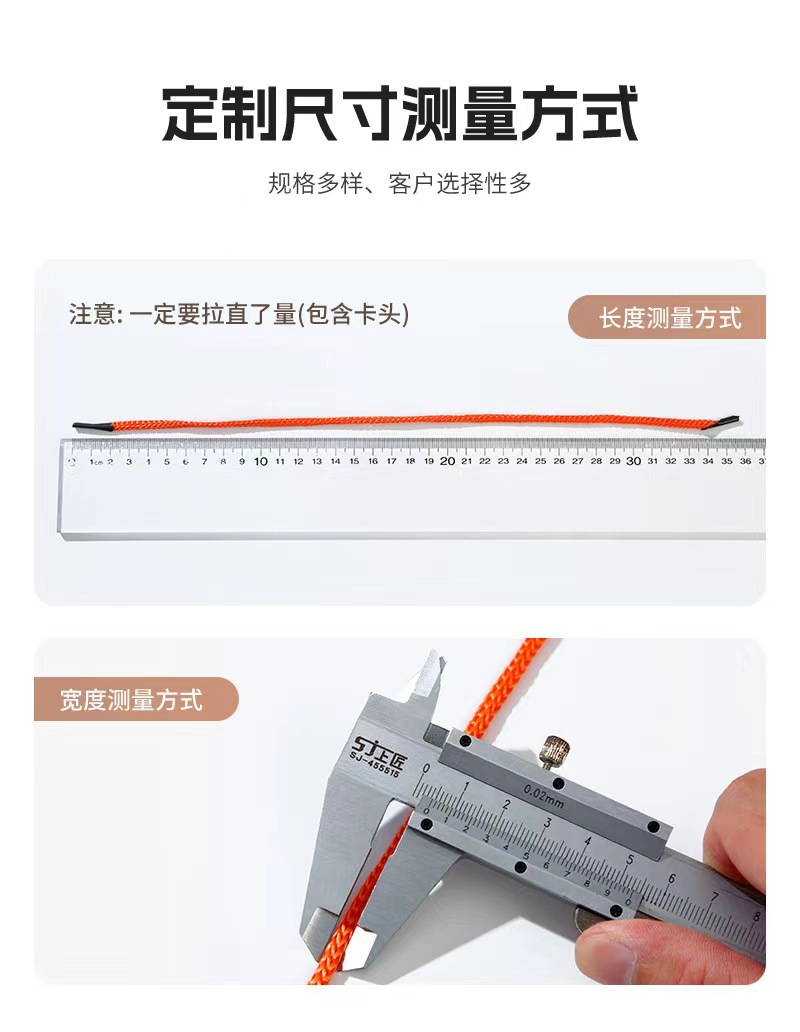 定制尺寸测量方式

规格多样、客户选择性多

注意: 一定要拉直了量(包含卡头)

长度测量方式

1cm 2 3 4 5 6 7 8 9 10 11 12 13 14 15 16 17 18 19 20 21 22 23 24 25 26 27 28 29 30 31 32 33 34 35 36 37

宽度测量方式

SJ上匠
SJ-455515

0.02mm

0 1 2 3 4 5 6 7 8

0 1 2 3 4 5 6 7 8 9 0