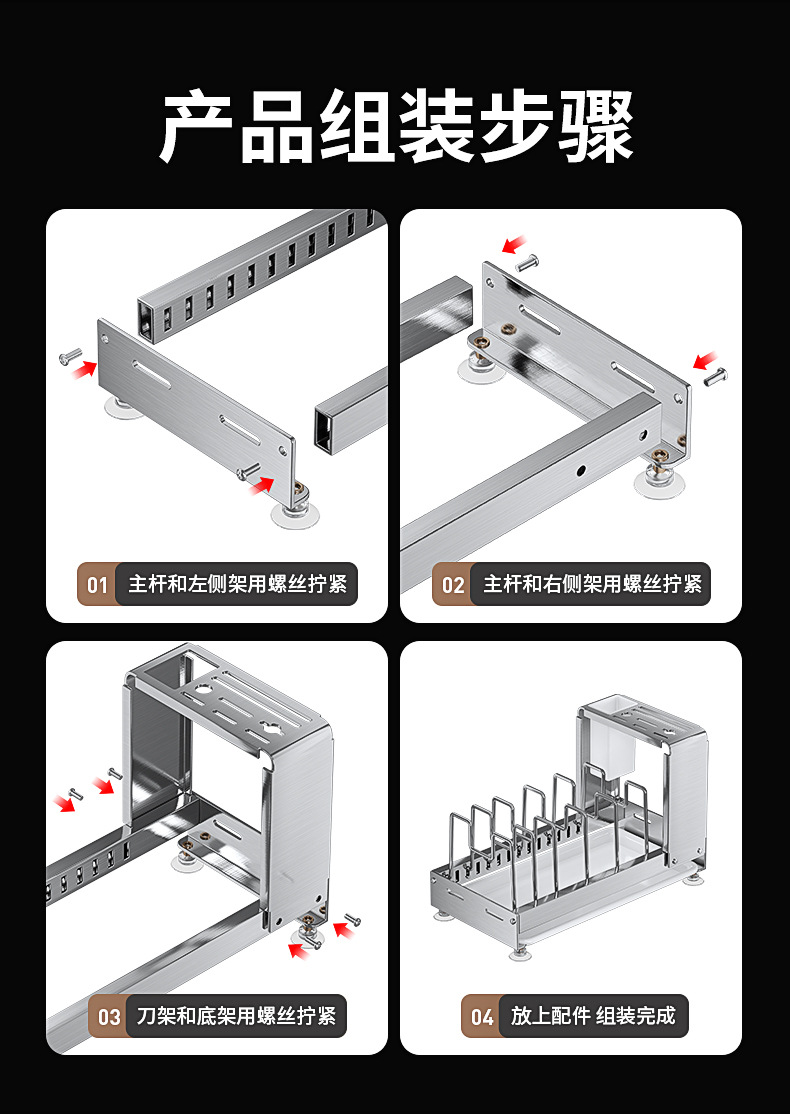 产品组装步骤

01 主杆和左侧架用螺丝拧紧

02 主杆和右侧架用螺丝拧紧

03 刀架和底架用螺丝拧紧

04 放上配件 组装完成